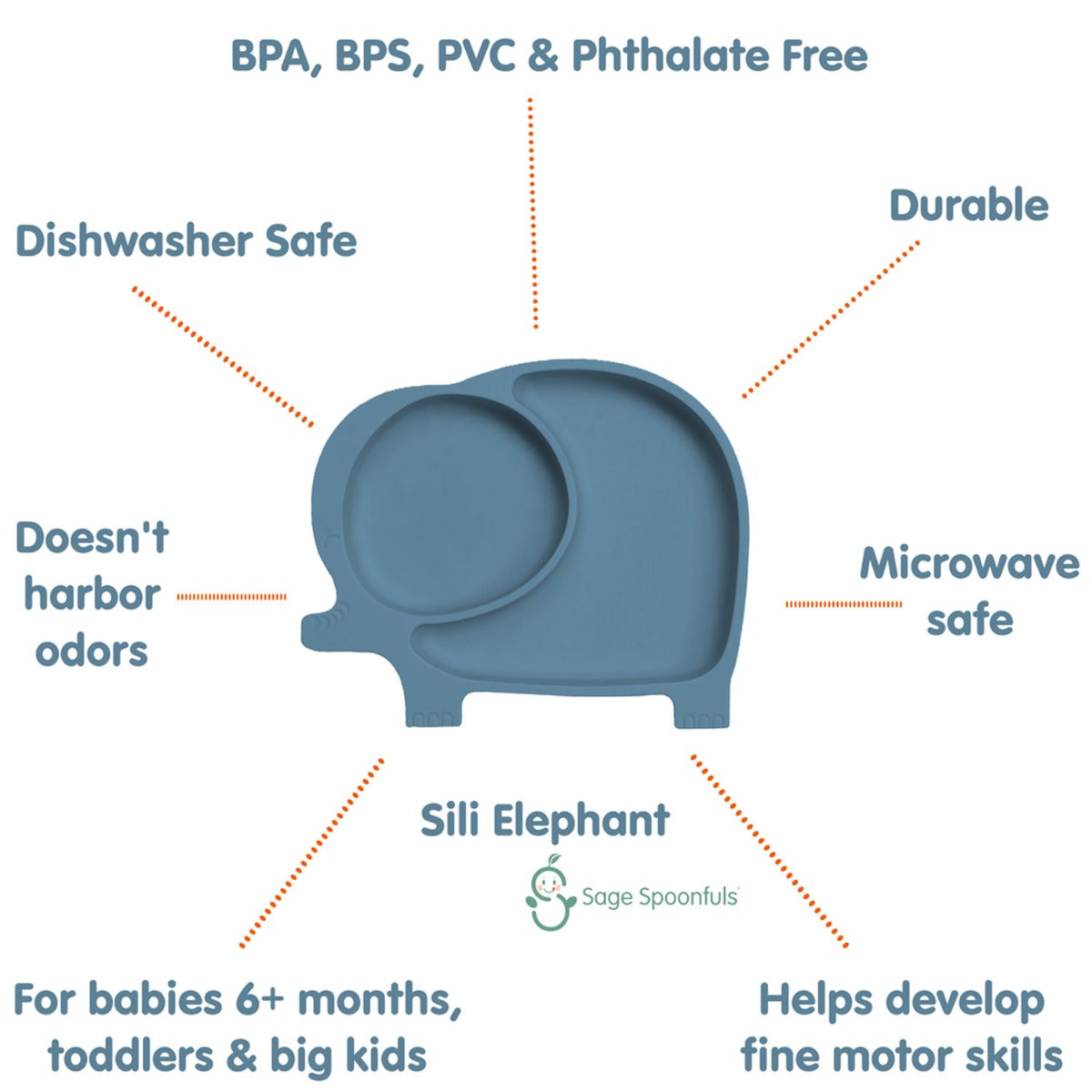 BPA, BPS, PVC & Phthalate Free

Dishwasher Safe

Durable

Doesn't harbor odors

Microwave safe

Sili Elephant

Sage Spoonfuls

For babies 6+ months, toddlers & big kids

Helps develop fine motor skills