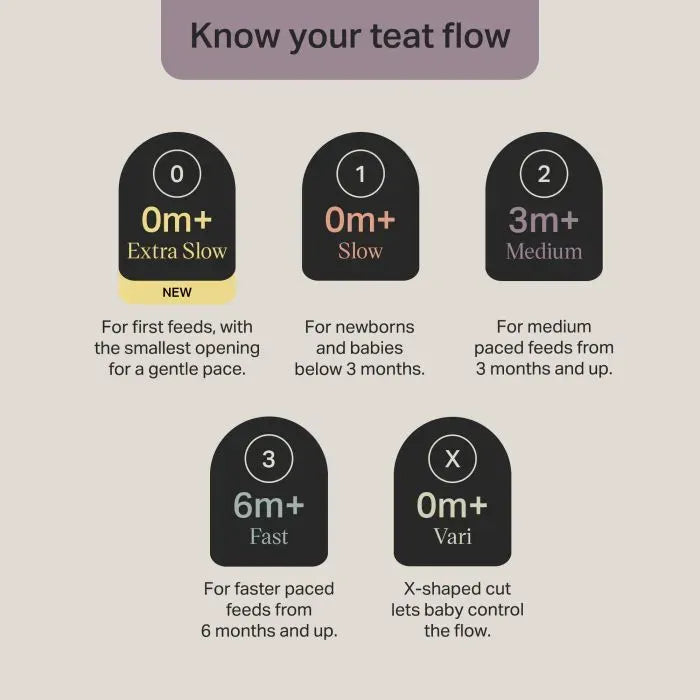 Know your teat flow

0
0m+
Extra Slow
NEW

For first feeds, with the smallest opening for a gentle pace.

1
0m+
Slow

For newborns and babies below 3 months.

2
3m+
Medium

For medium paced feeds from 3 months and up.

3
6m+
Fast

For faster paced feeds from 6 months and up.

X
0m+
Vari

X-shaped cut lets baby control the flow.