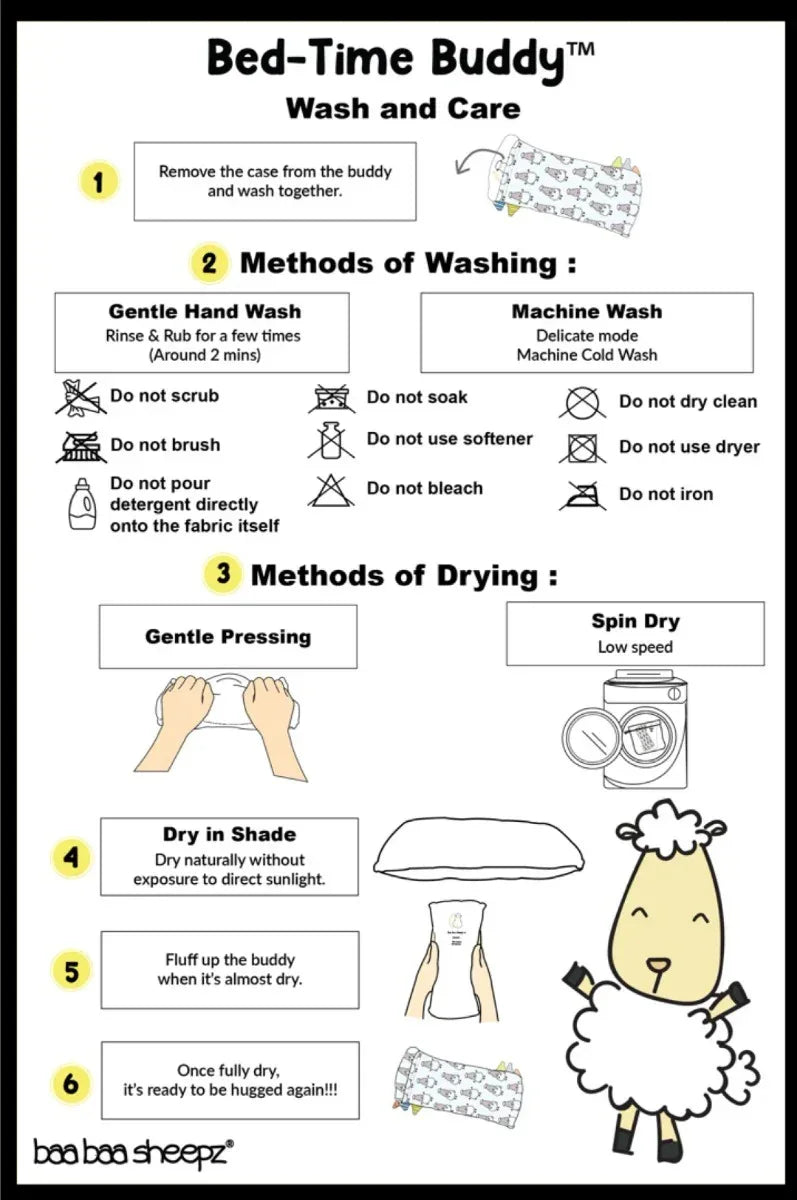 Bed-Time Buddy™
Wash and Care

1
Remove the case from the buddy and wash together.

2 Methods of Washing :

Gentle Hand Wash
Rinse & Rub for a few times
(Around 2 mins)

Machine Wash
Delicate mode
Machine Cold Wash

Do not scrub
Do not brush
Do not pour detergent directly onto the fabric itself
Do not soak
Do not use softener
Do not bleach
Do not dry clean
Do not use dryer
Do not iron

3 Methods of Drying :

Gentle Pressing

Spin Dry
Low speed

4
Dry in Shade
Dry naturally without exposure to direct sunlight.

5
Fluff up the buddy when it's almost dry.

6
Once fully dry, it's ready to be hugged again!!!

baa baa sheepz®