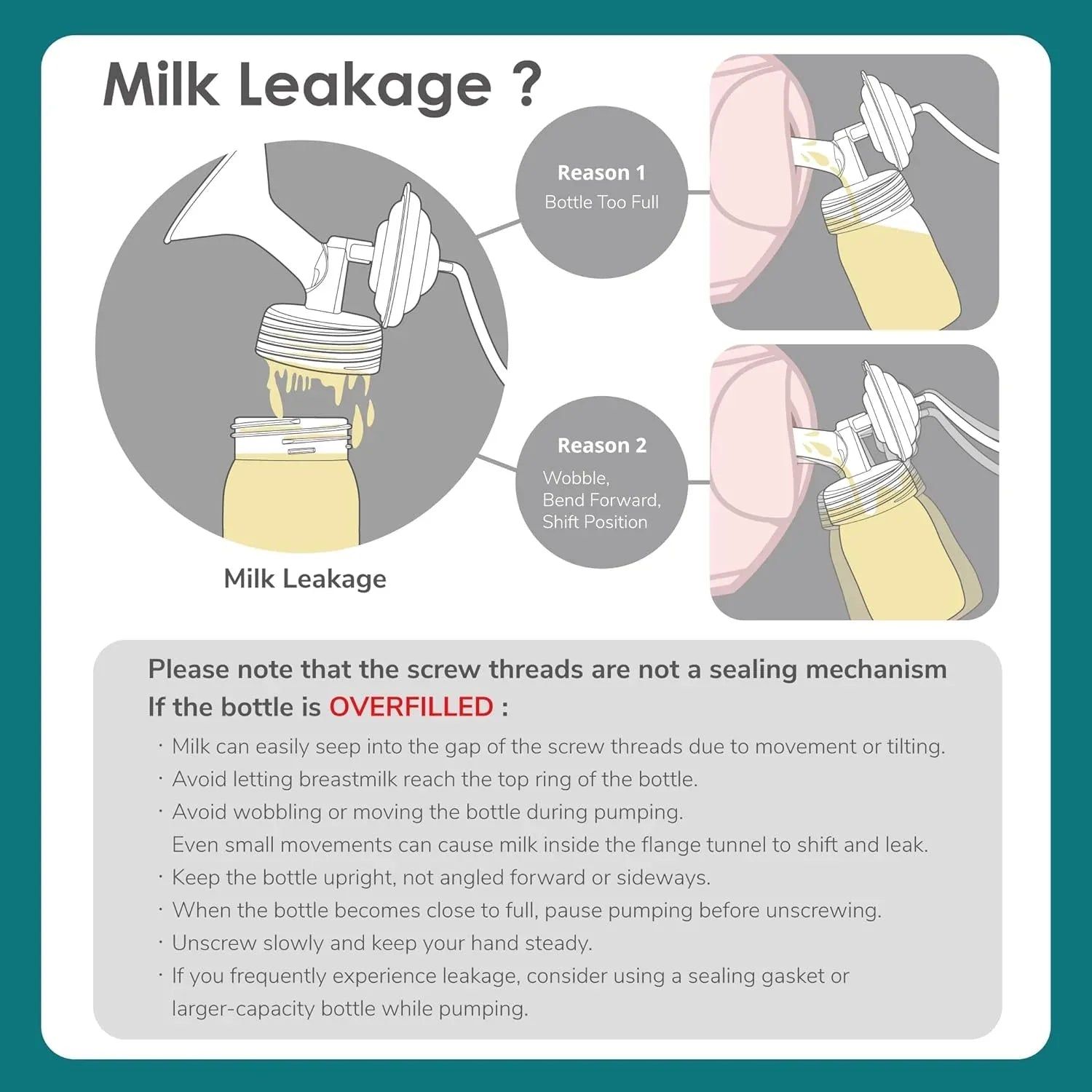 Milk Leakage ?

Reason 1
Bottle Too Full

Reason 2
Wobble,
Bend Forward,
Shift Position

Milk Leakage

Please note that the screw threads are not a sealing mechanism
If the bottle is OVERFILLED :

· Milk can easily seep into the gap of the screw threads due to movement or tilting.
· Avoid letting breastmilk reach the top ring of the bottle.
· Avoid wobbling or moving the bottle during pumping.
Even small movements can cause milk inside the flange tunnel to shift and leak.
· Keep the bottle upright, not angled forward or sideways.
· When the bottle becomes close to full, pause pumping before unscrewing.
· Unscrew slowly and keep your hand steady.
· If you frequently experience leakage, consider using a sealing gasket or larger-capacity bottle while pumping.