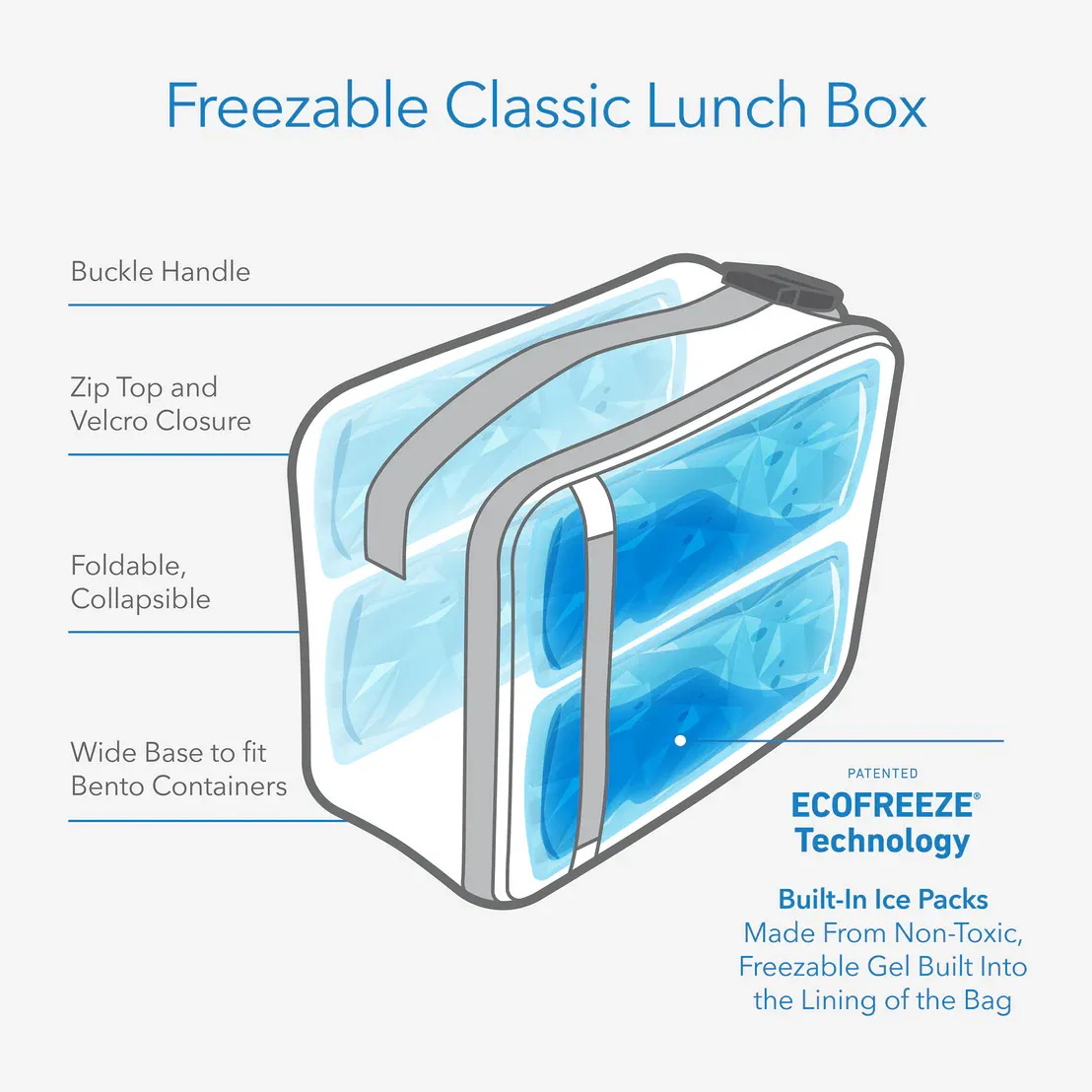 Freezable Classic Lunch Box

Buckle Handle

Zip Top and Velcro Closure

Foldable, Collapsible

Wide Base to fit Bento Containers

PATENTED
ECOFREEZE®
Technology

Built-In Ice Packs
Made From Non-Toxic, Freezable Gel Built Into the Lining of the Bag