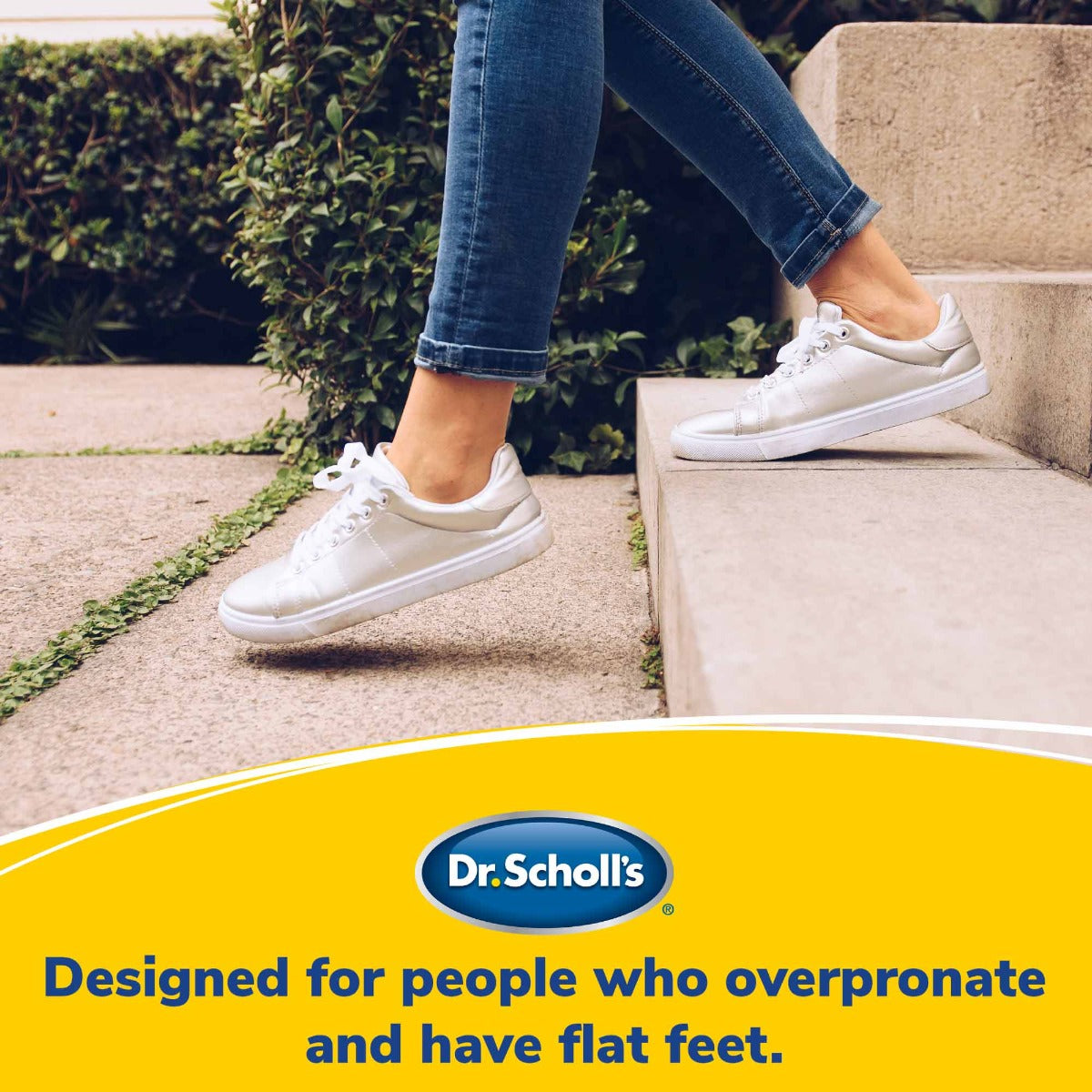 Dr.Scholl's®

Designed for people who overpronate and have flat feet.