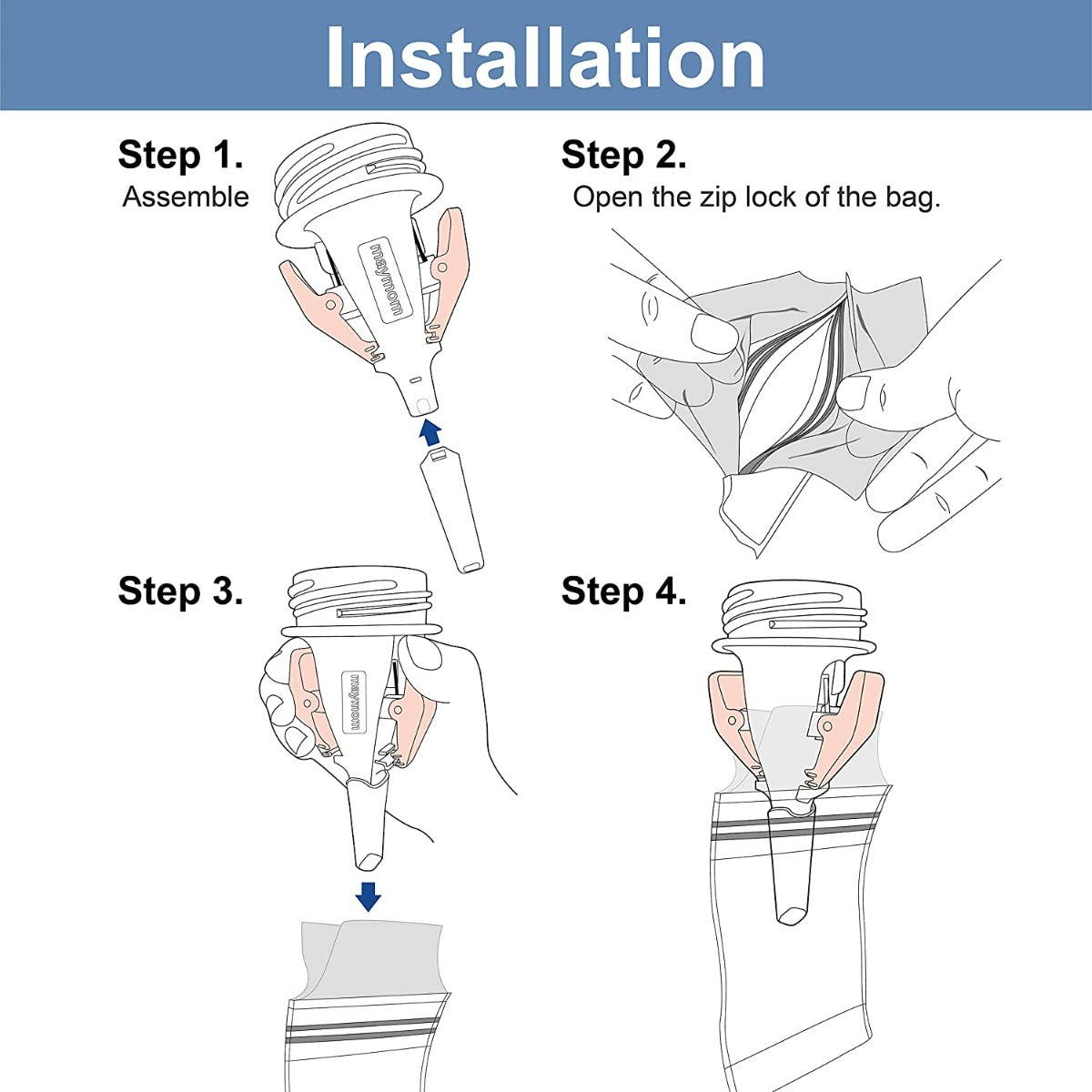 Installation

Step 1.
Assemble

maymom

Step 2.
Open the zip lock of the bag.

Step 3.

maymom

Step 4.