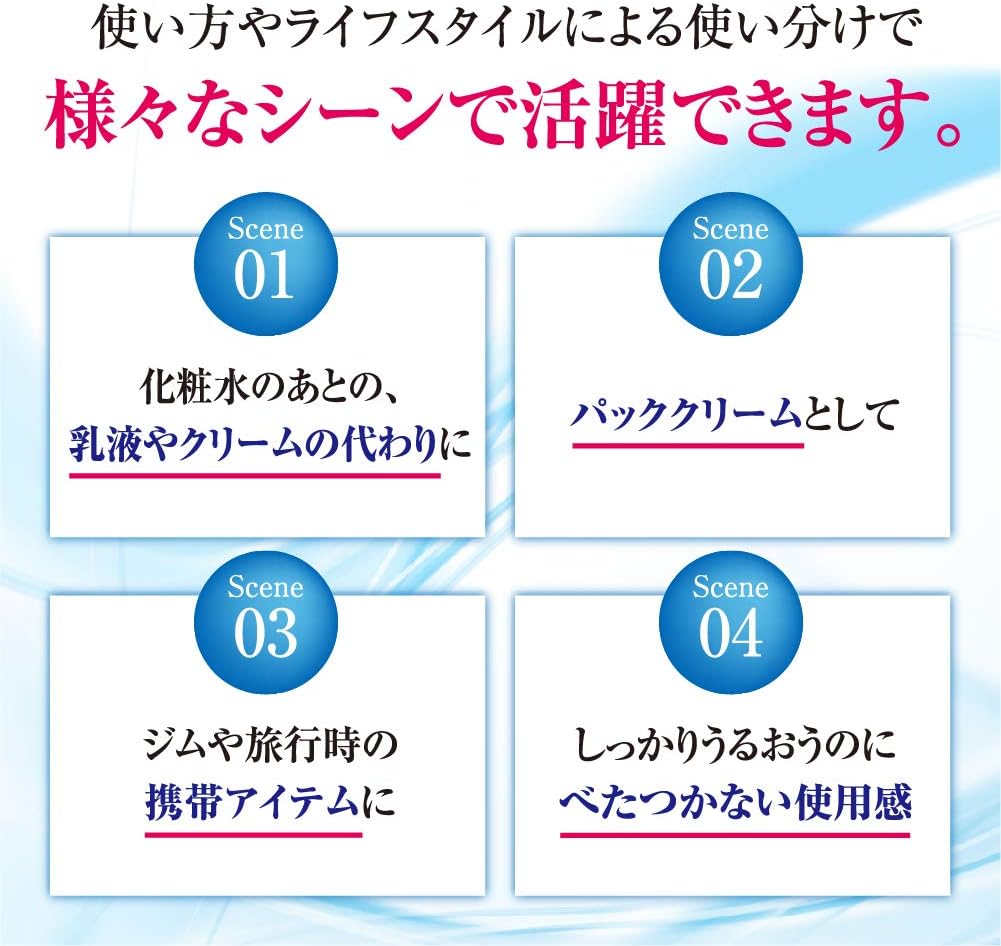 使い方やライフスタイルによる使い分けで

様々なシーンで活躍できます。

Scene
01

化粧水のあとの、
乳液やクリームの代わりに

Scene
02

パッククリームとして

Scene
03

ジムや旅行時の
携帯アイテムに

Scene
04

しっかりうるおうのに
べたつかない使用感