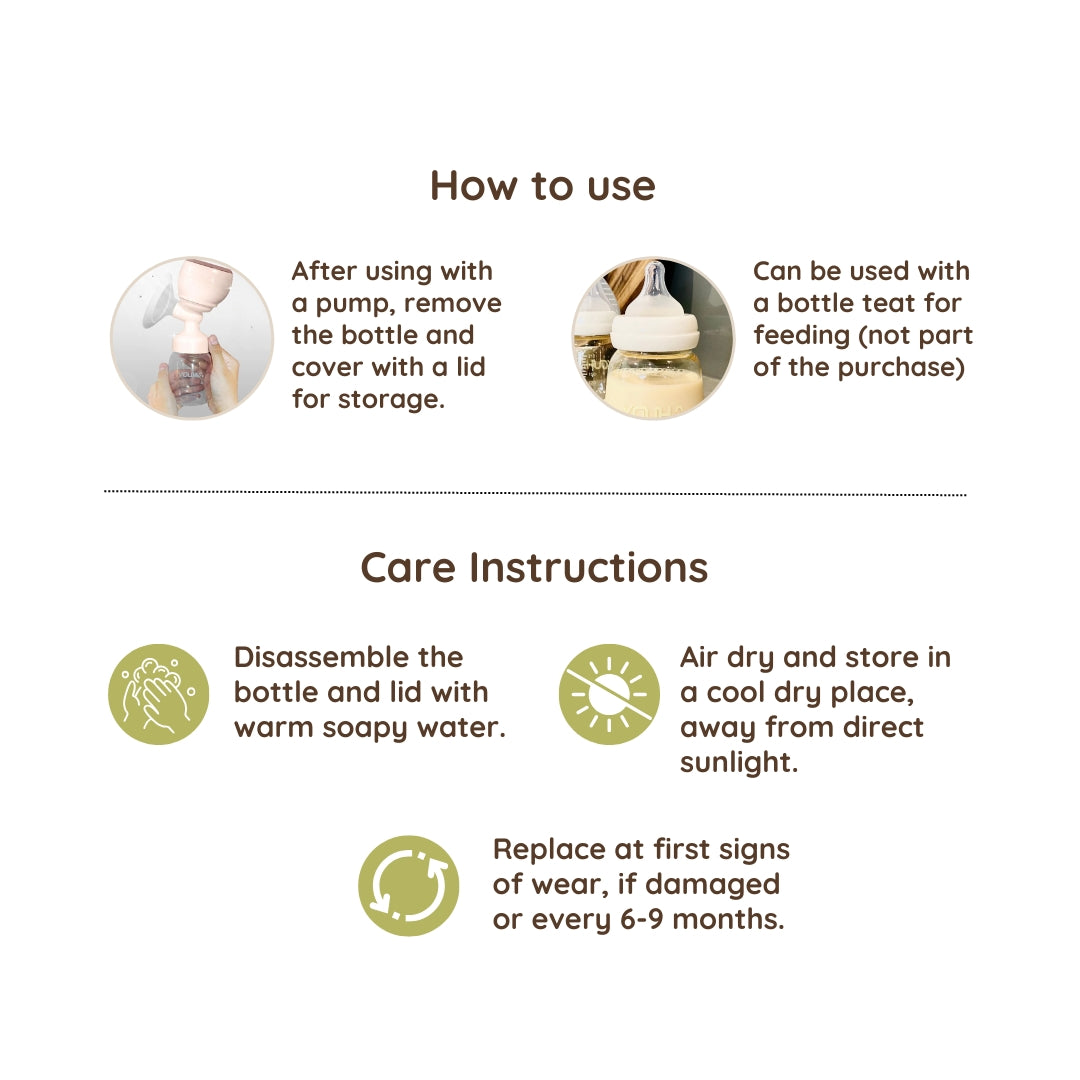 How to use

After using with a pump, remove the bottle and cover with a lid for storage.

Can be used with a bottle teat for feeding (not part of the purchase)

Care Instructions

Disassemble the bottle and lid with warm soapy water.

Air dry and store in a cool dry place, away from direct sunlight.

Replace at first signs of wear, if damaged or every 6-9 months.