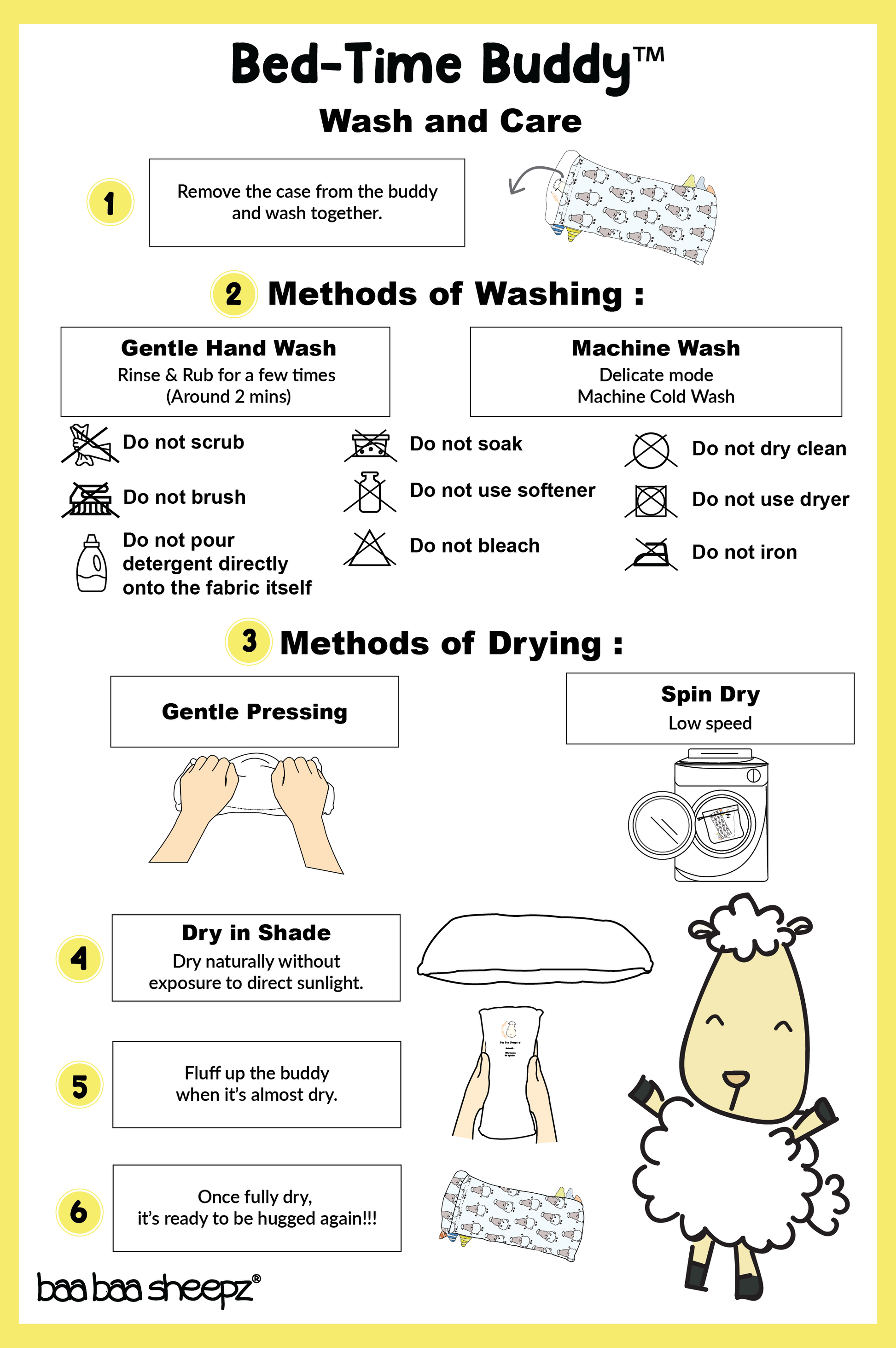 Bed-Time Buddy™

Wash and Care

1

Remove the case from the buddy and wash together.

2 Methods of Washing :

Gentle Hand Wash
Rinse & Rub for a few times
(Around 2 mins)

Machine Wash
Delicate mode
Machine Cold Wash

Do not scrub

Do not brush

Do not pour detergent directly onto the fabric itself

Do not soak

Do not use softener

Do not bleach

Do not dry clean

Do not use dryer

Do not iron

3 Methods of Drying :

Gentle Pressing

Spin Dry
Low speed

4

Dry in Shade
Dry naturally without exposure to direct sunlight.

5

Fluff up the buddy when it's almost dry.

6

Once fully dry, it's ready to be hugged again!!!

baa baa sheepz®