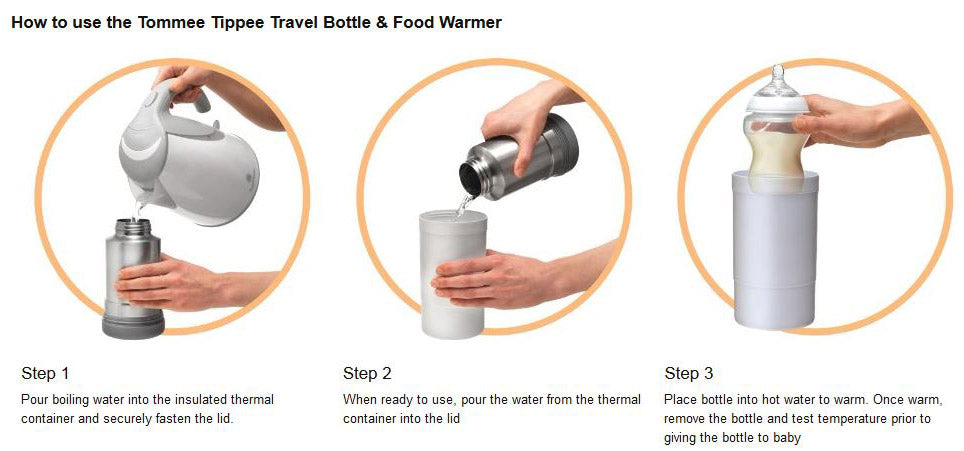 How to use the Tommee Tippee Travel Bottle & Food Warmer

Step 1
Pour boiling water into the insulated thermal container and securely fasten the lid.

Step 2
When ready to use, pour the water from the thermal container into the lid

Step 3
Place bottle into hot water to warm. Once warm, remove the bottle and test temperature prior to giving the bottle to baby