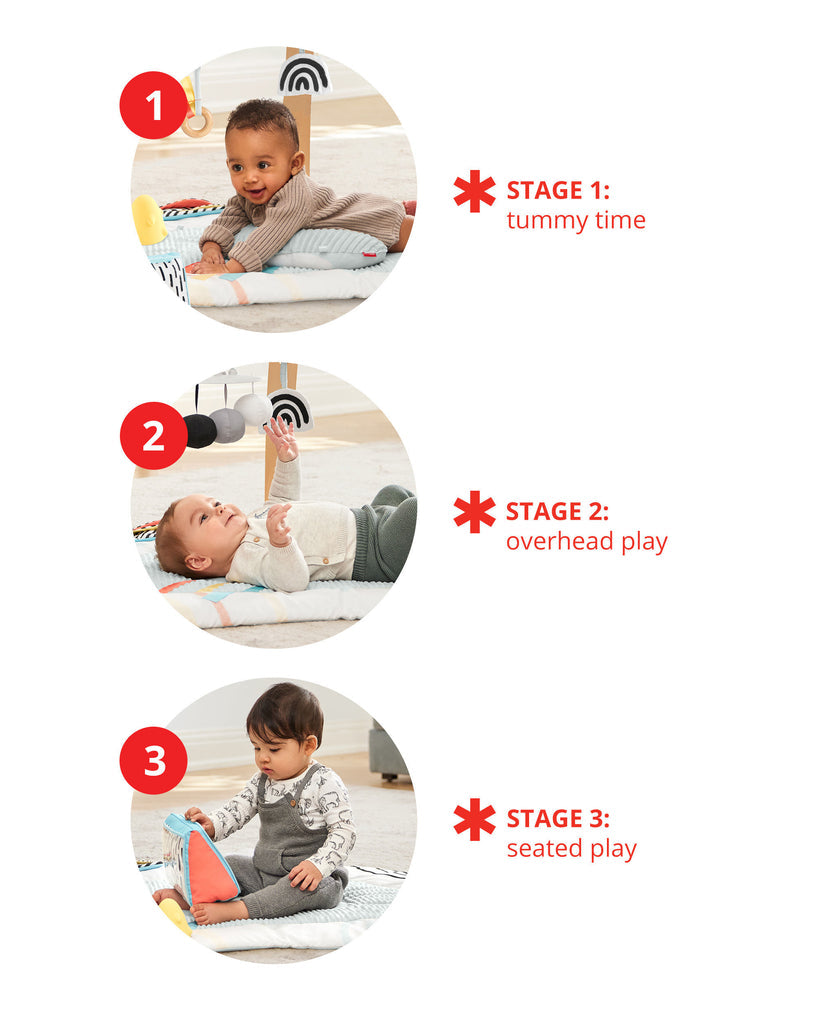 1

STAGE 1:
tummy time

2

STAGE 2:
overhead play

3

STAGE 3:
seated play