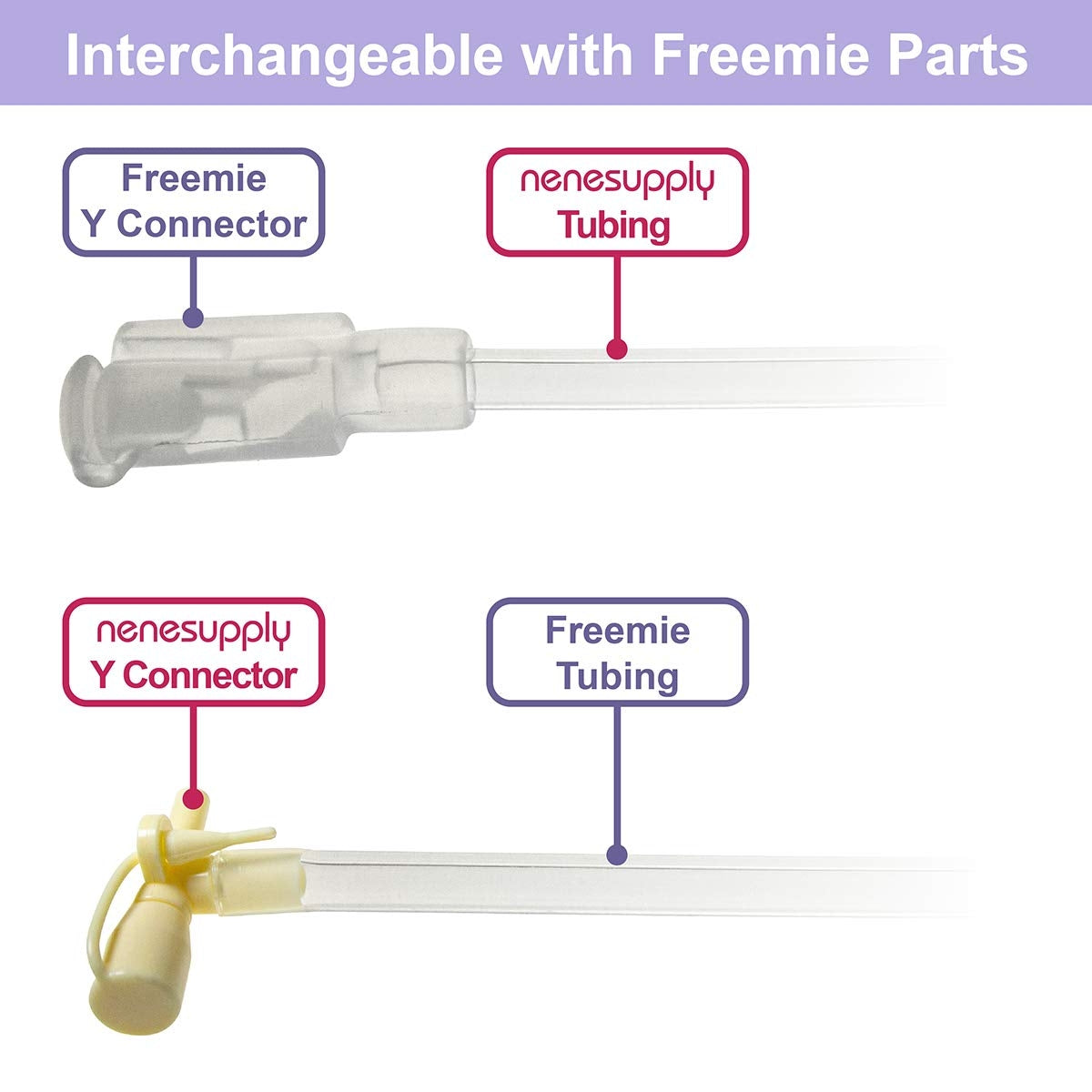 Interchangeable with Freemie Parts

Freemie Y Connector

nenesupply Tubing

nenesupply Y Connector

Freemie Tubing