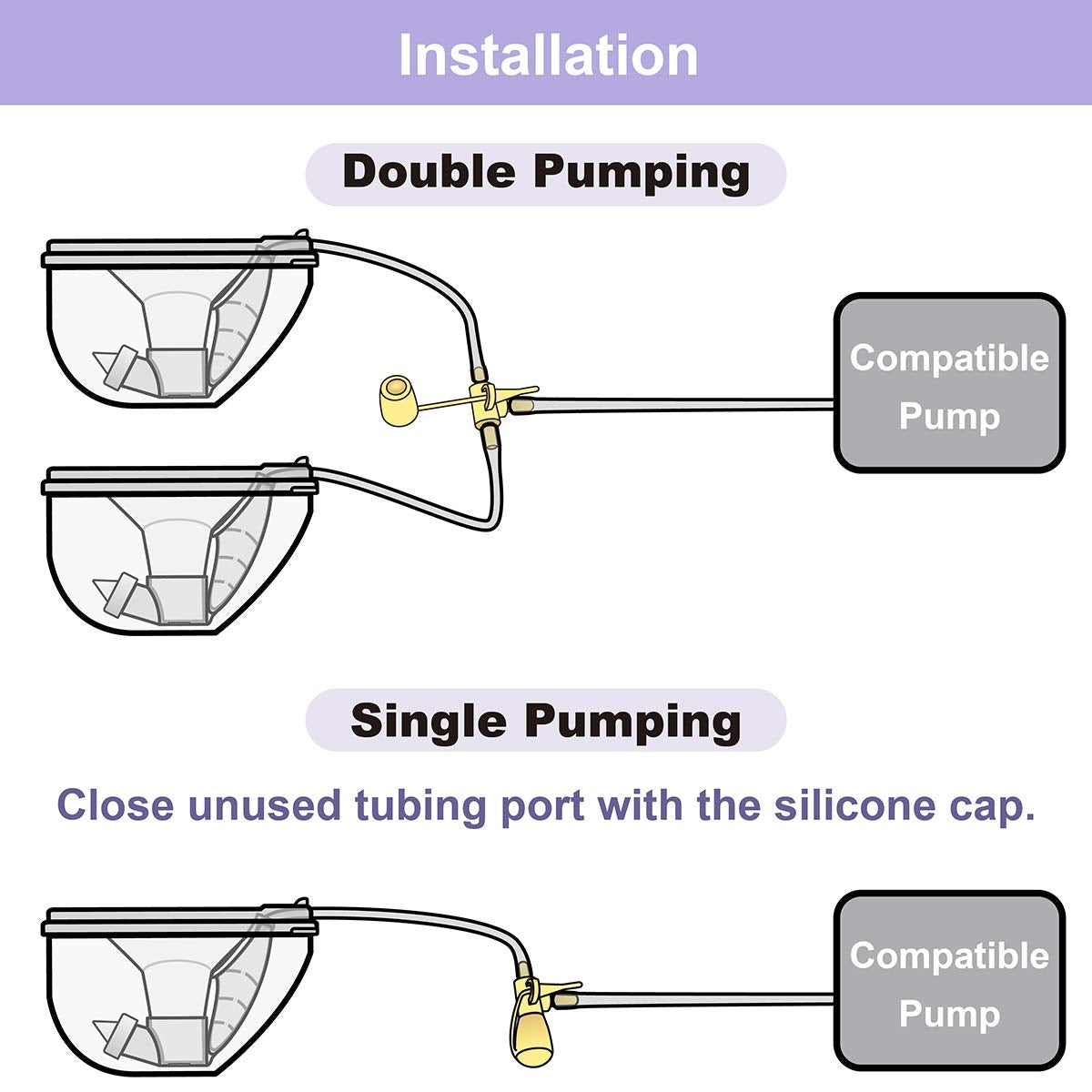 Installation

Double Pumping

Compatible Pump

Single Pumping

Close unused tubing port with the silicone cap.

Compatible Pump