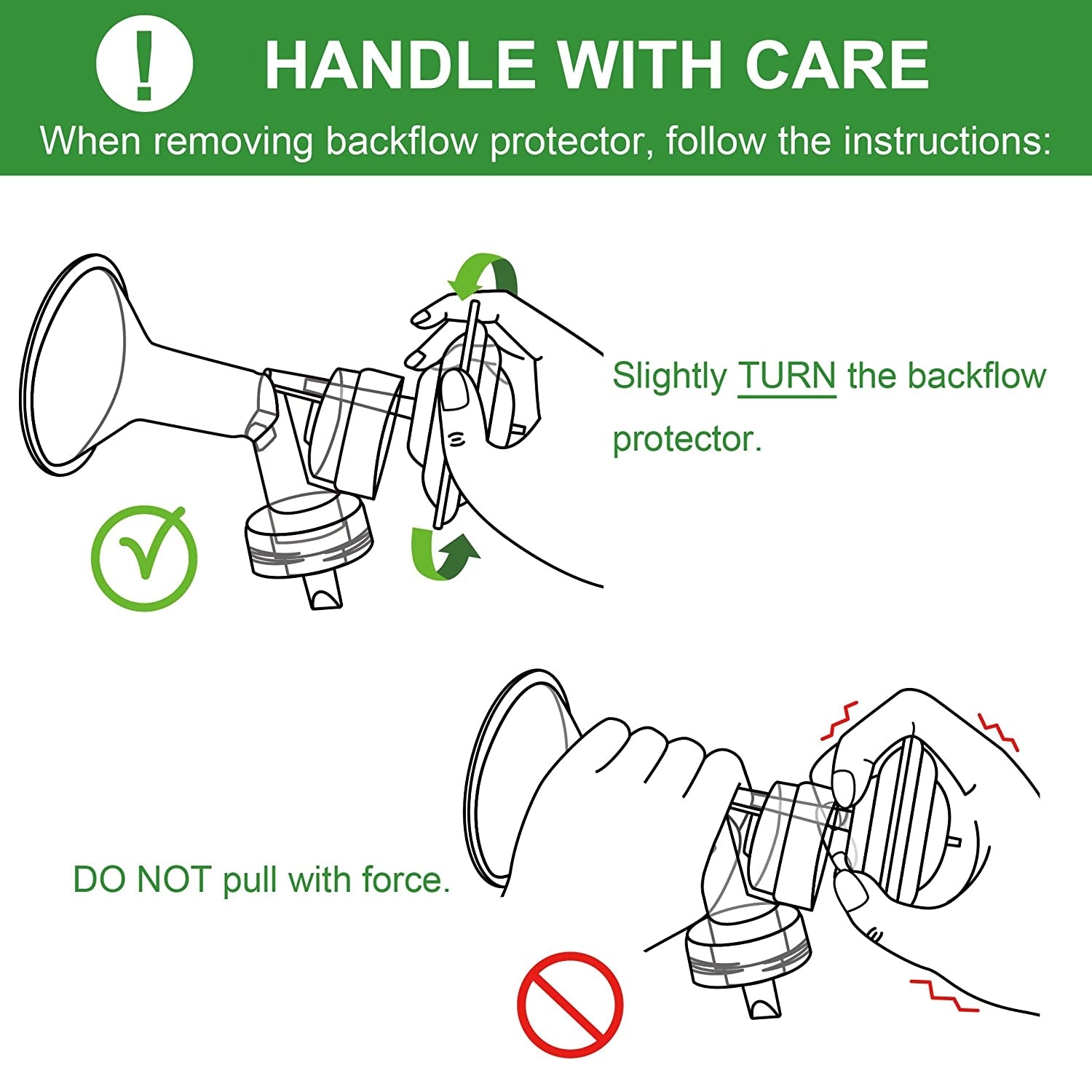 !

HANDLE WITH CARE

When removing backflow protector, follow the instructions:

Slightly TURN the backflow protector.

DO NOT pull with force.