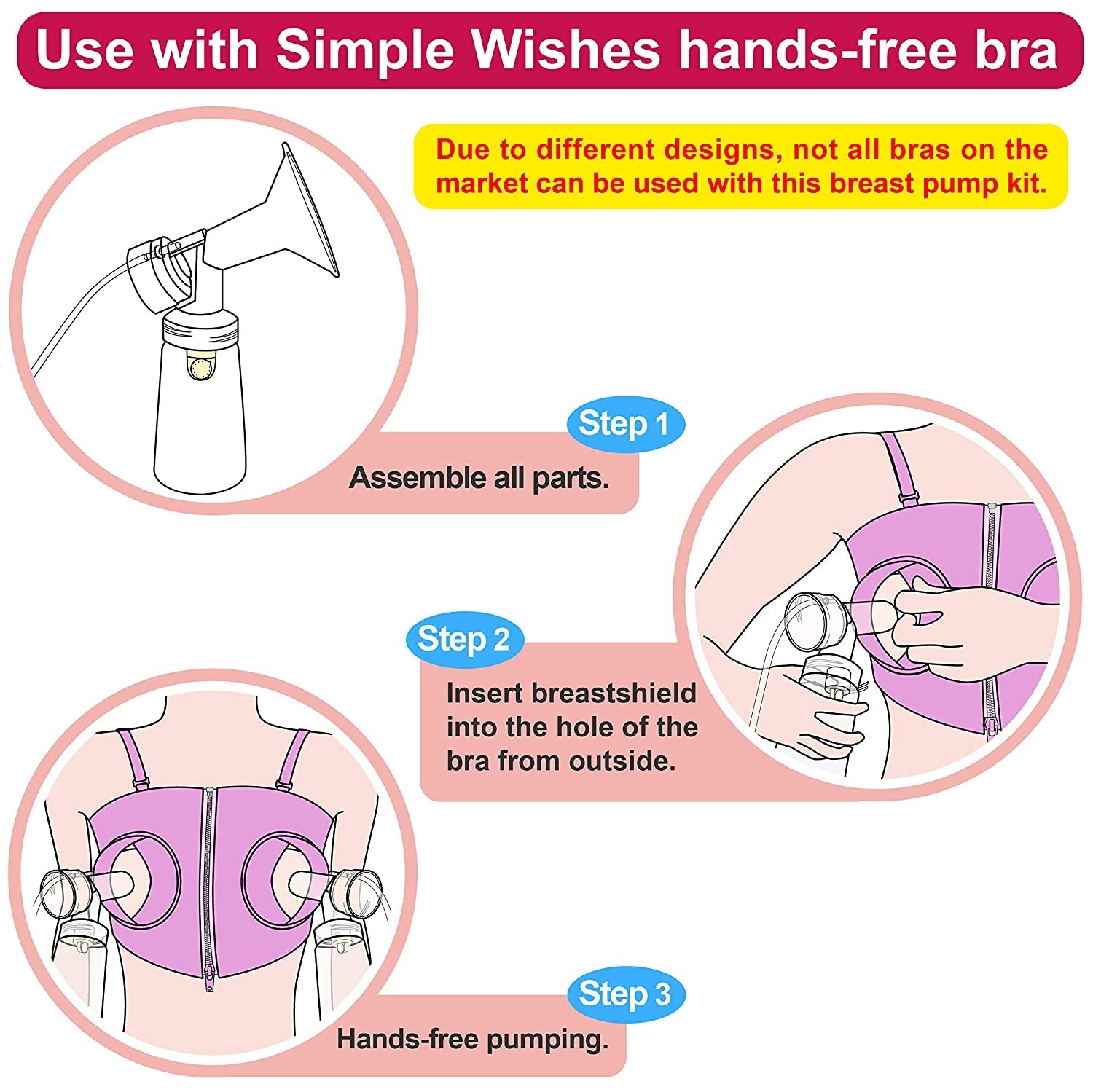 Use with Simple Wishes hands-free bra

Due to different designs, not all bras on the market can be used with this breast pump kit.

Step 1

Assemble all parts.

Step 2

Insert breastshield into the hole of the bra from outside.

Step 3

Hands-free pumping.