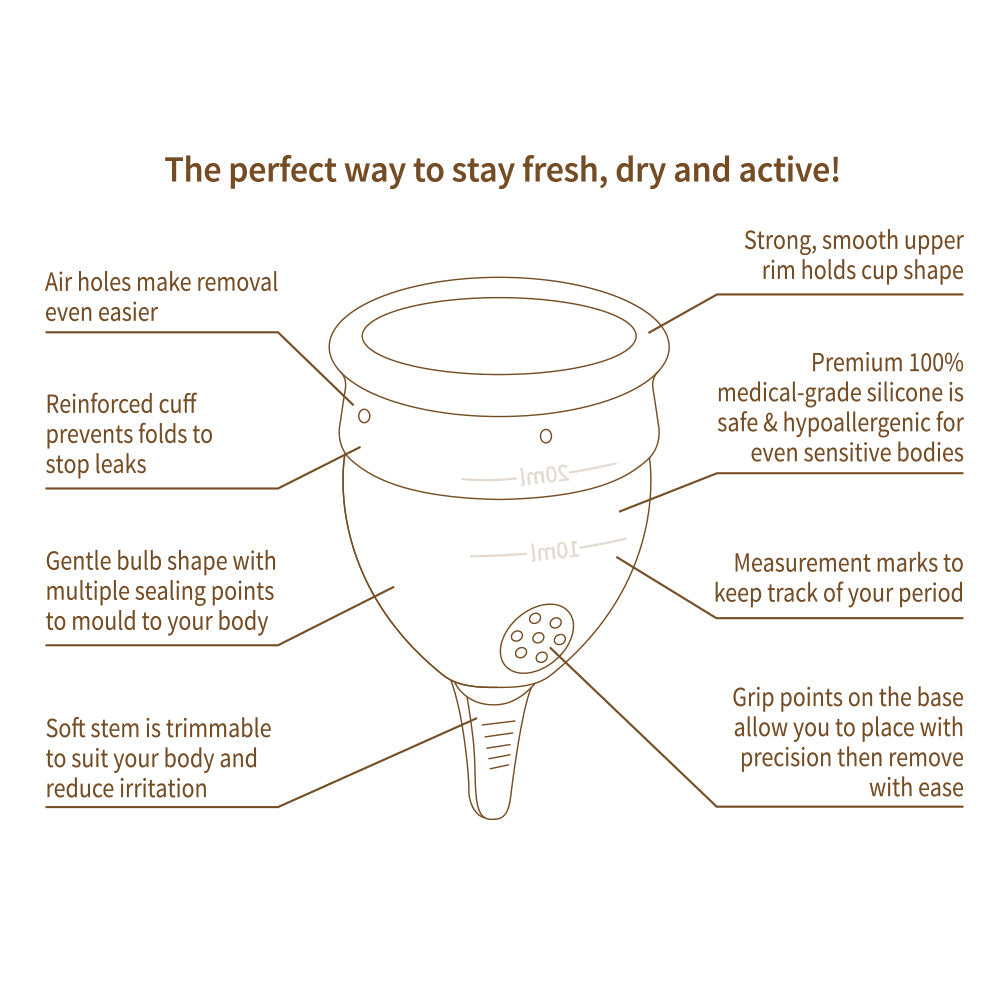 The perfect way to stay fresh, dry and active!

Air holes make removal even easier

Reinforced cuff prevents folds to stop leaks

Gentle bulb shape with multiple sealing points to mould to your body

Soft stem is trimmable to suit your body and reduce irritation

Strong, smooth upper rim holds cup shape

Premium 100% medical-grade silicone is safe & hypoallergenic for even sensitive bodies

Measurement marks to keep track of your period

Grip points on the base allow you to place with precision then remove with ease

20ml

10ml