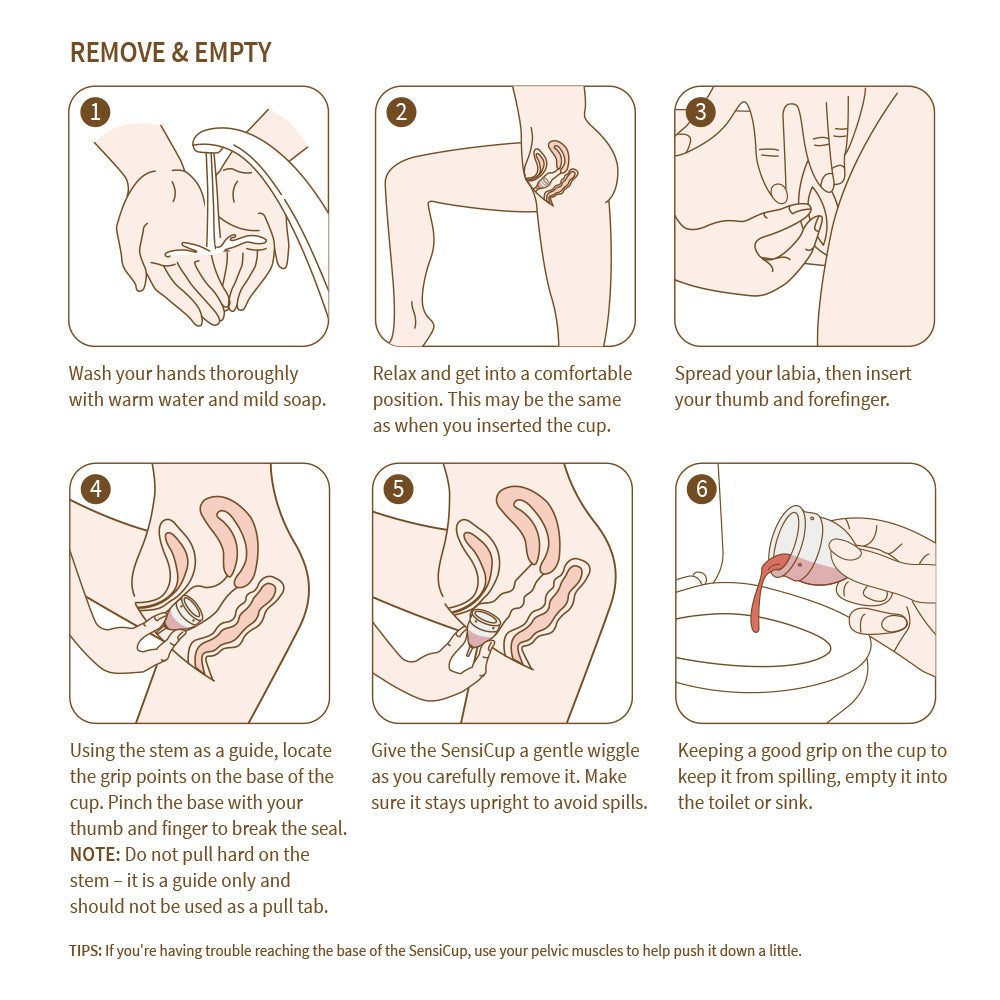 REMOVE & EMPTY

1

Wash your hands thoroughly with warm water and mild soap.

2

Relax and get into a comfortable position. This may be the same as when you inserted the cup.

3

Spread your labia, then insert your thumb and forefinger.

4

Using the stem as a guide, locate the grip points on the base of the cup. Pinch the base with your thumb and finger to break the seal. NOTE: Do not pull hard on the stem – it is a guide only and should not be used as a pull tab.

5

Give the SensiCup a gentle wiggle as you carefully remove it. Make sure it stays upright to avoid spills.

6

Keeping a good grip on the cup to keep it from spilling, empty it into the toilet or sink.

TIPS: If you're having trouble reaching the base of the SensiCup, use your pelvic muscles to help push it down a little.