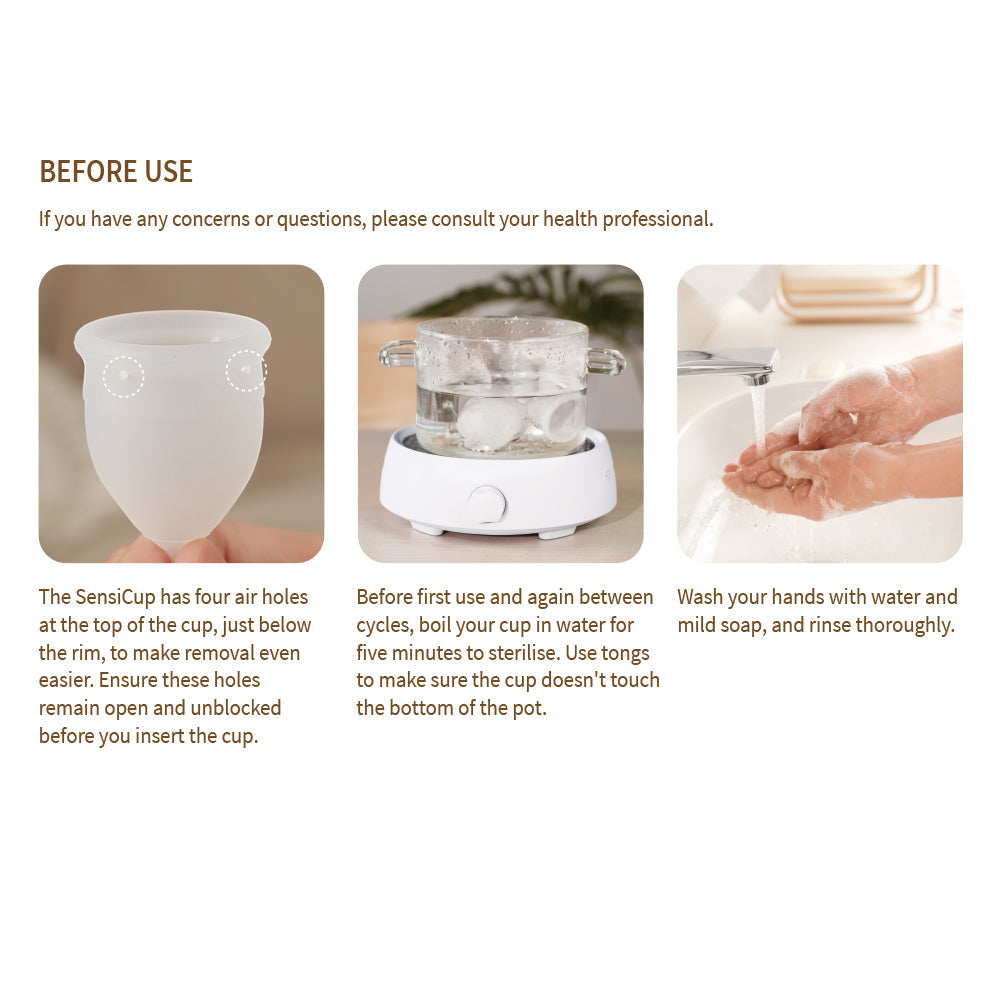 BEFORE USE

If you have any concerns or questions, please consult your health professional.

The SensiCup has four air holes at the top of the cup, just below the rim, to make removal even easier. Ensure these holes remain open and unblocked before you insert the cup.

Before first use and again between cycles, boil your cup in water for five minutes to sterilise. Use tongs to make sure the cup doesn't touch the bottom of the pot.

Wash your hands with water and mild soap, and rinse thoroughly.