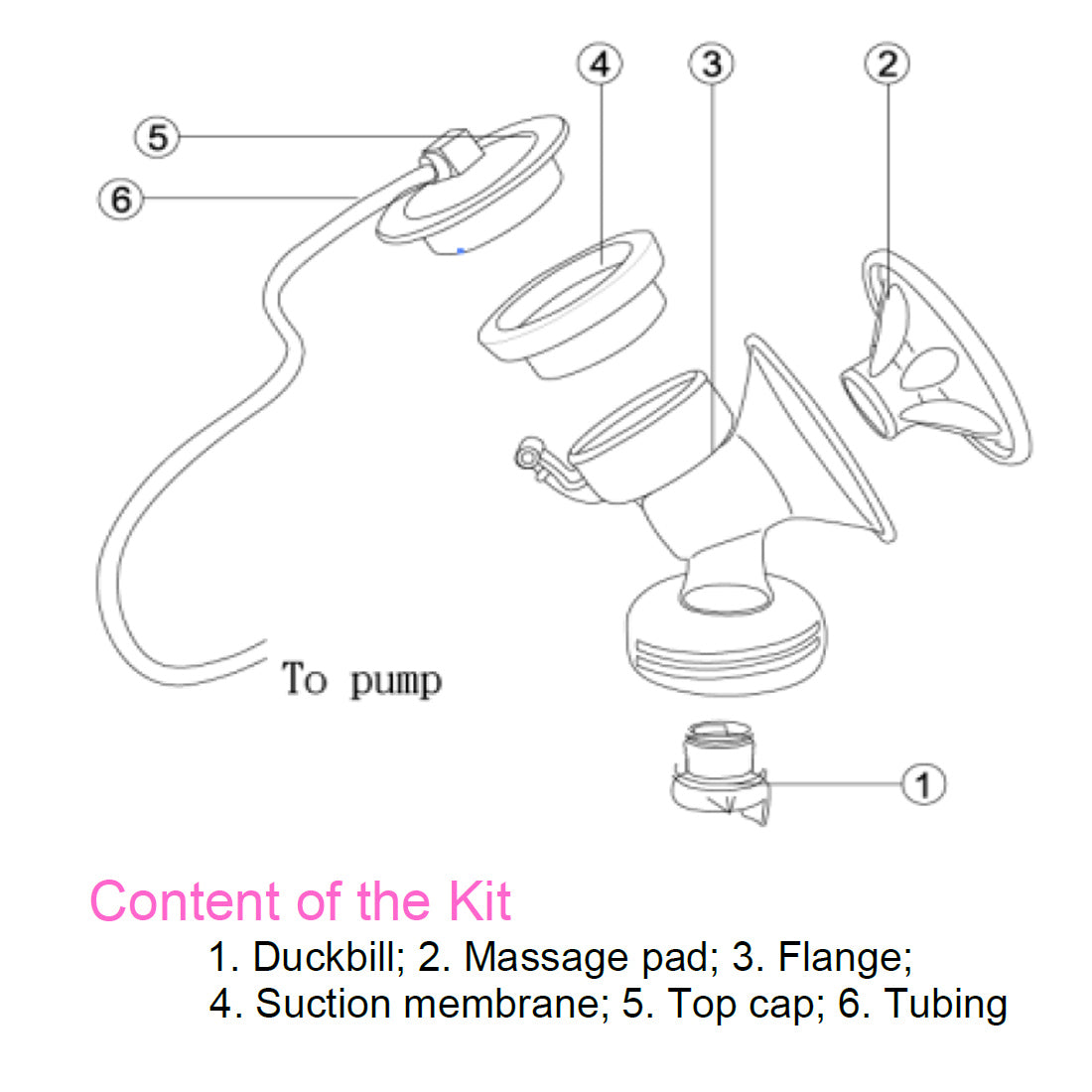 4
3
2
5
6
To pump
1

Content of the Kit

1. Duckbill; 2. Massage pad; 3. Flange;
4. Suction membrane; 5. Top cap; 6. Tubing