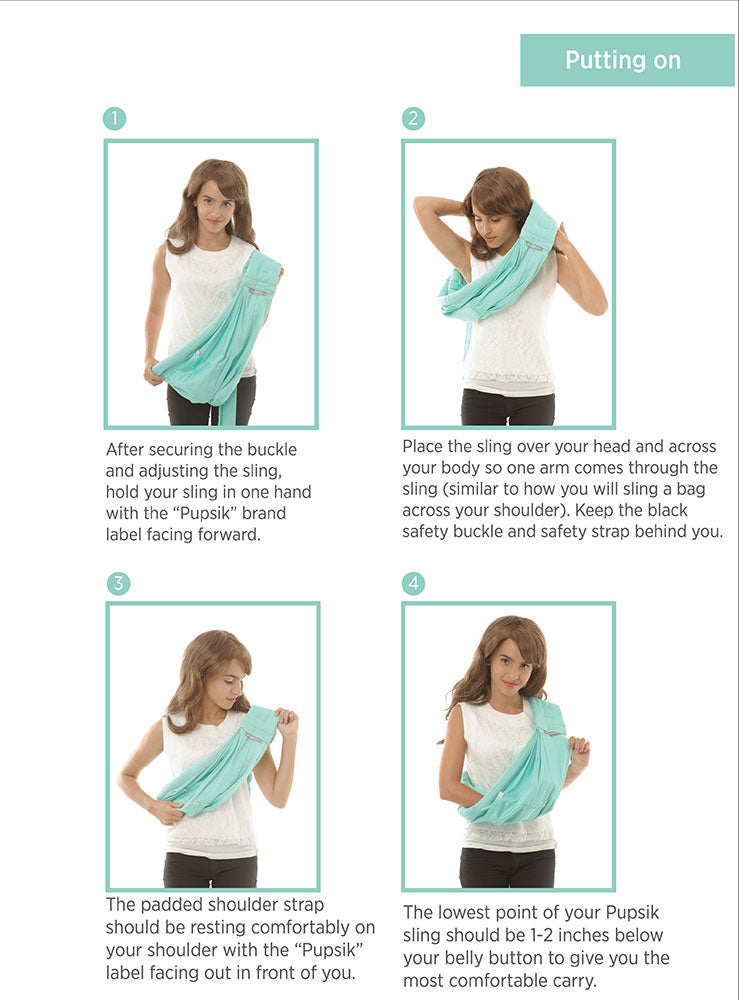 Putting on

1

After securing the buckle and adjusting the sling, hold your sling in one hand with the “Pupsik” brand label facing forward.

2

Place the sling over your head and across your body so one arm comes through the sling (similar to how you will sling a bag across your shoulder). Keep the black safety buckle and safety strap behind you.

3

The padded shoulder strap should be resting comfortably on your shoulder with the “Pupsik” label facing out in front of you.

4

The lowest point of your Pupsik sling should be 1-2 inches below your belly button to give you the most comfortable carry.