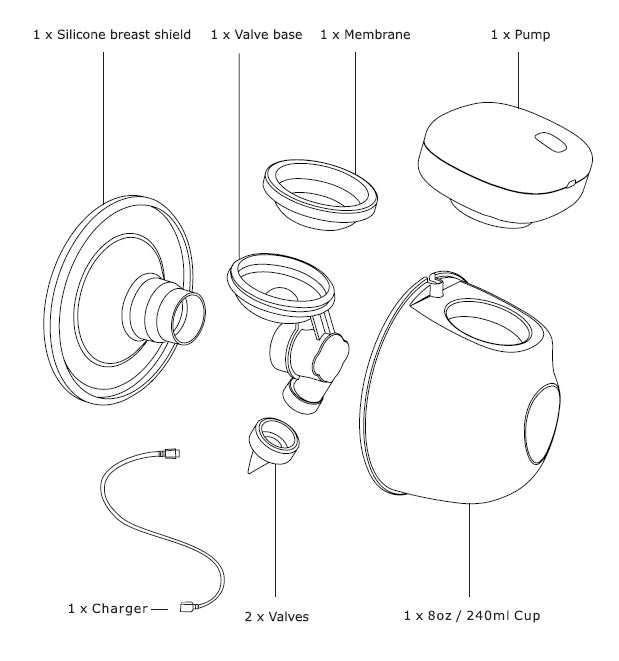 1 x Silicone breast shield

1 x Valve base

1 x Membrane

1 x Pump

1 x Charger

2 x Valves

1 x 8oz / 240ml Cup