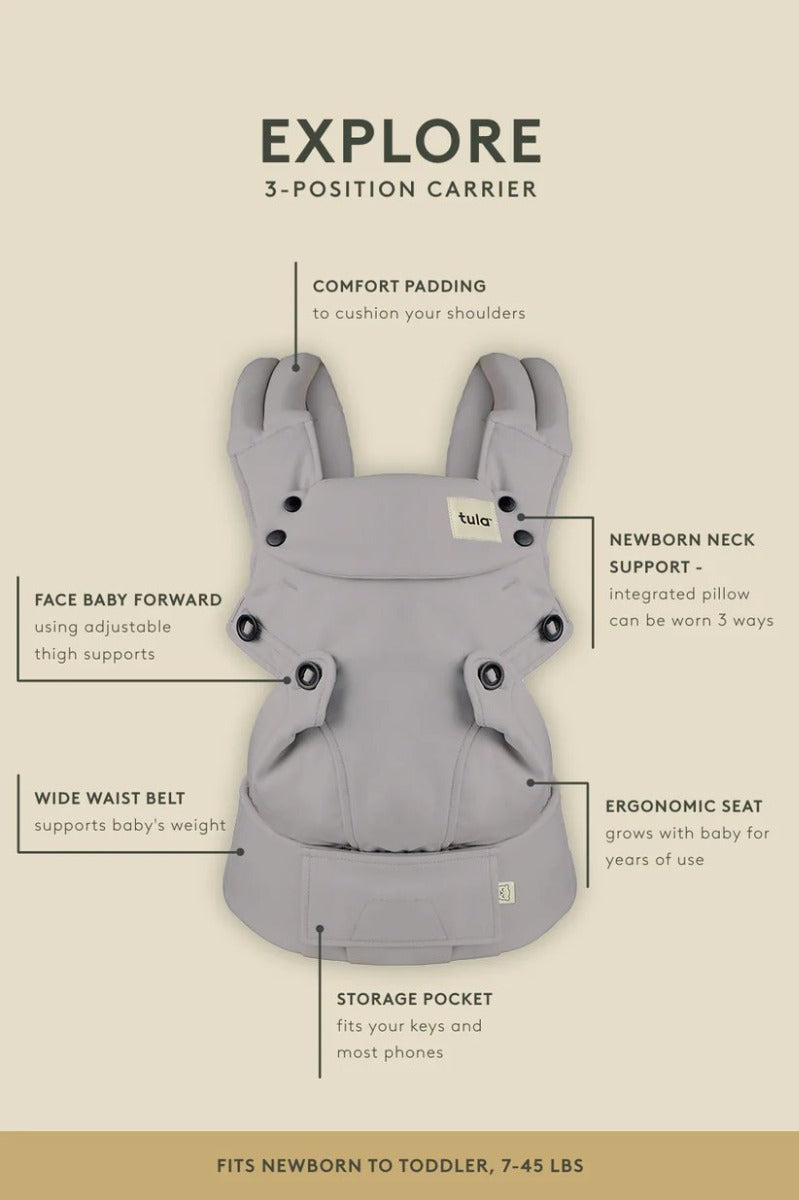 EXPLORE
3-POSITION CARRIER

COMFORT PADDING
to cushion your shoulders

tula

NEWBORN NECK SUPPORT -
integrated pillow can be worn 3 ways

FACE BABY FORWARD
using adjustable thigh supports

WIDE WAIST BELT
supports baby's weight

ERGONOMIC SEAT
grows with baby for years of use

STORAGE POCKET
fits your keys and most phones

FITS NEWBORN TO TODDLER, 7-45 LBS