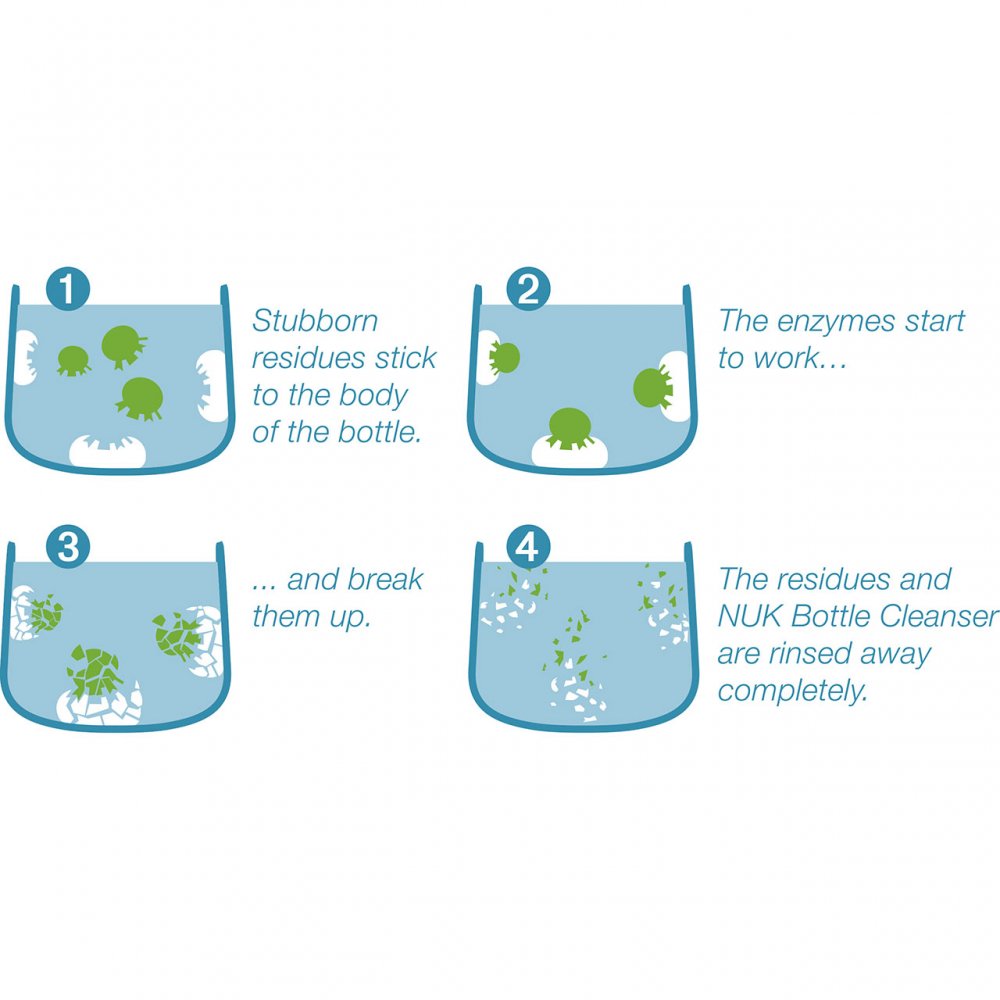 1

Stubborn residues stick to the body of the bottle.

2

The enzymes start to work…

3

… and break them up.

4

The residues and NUK Bottle Cleanser are rinsed away completely.