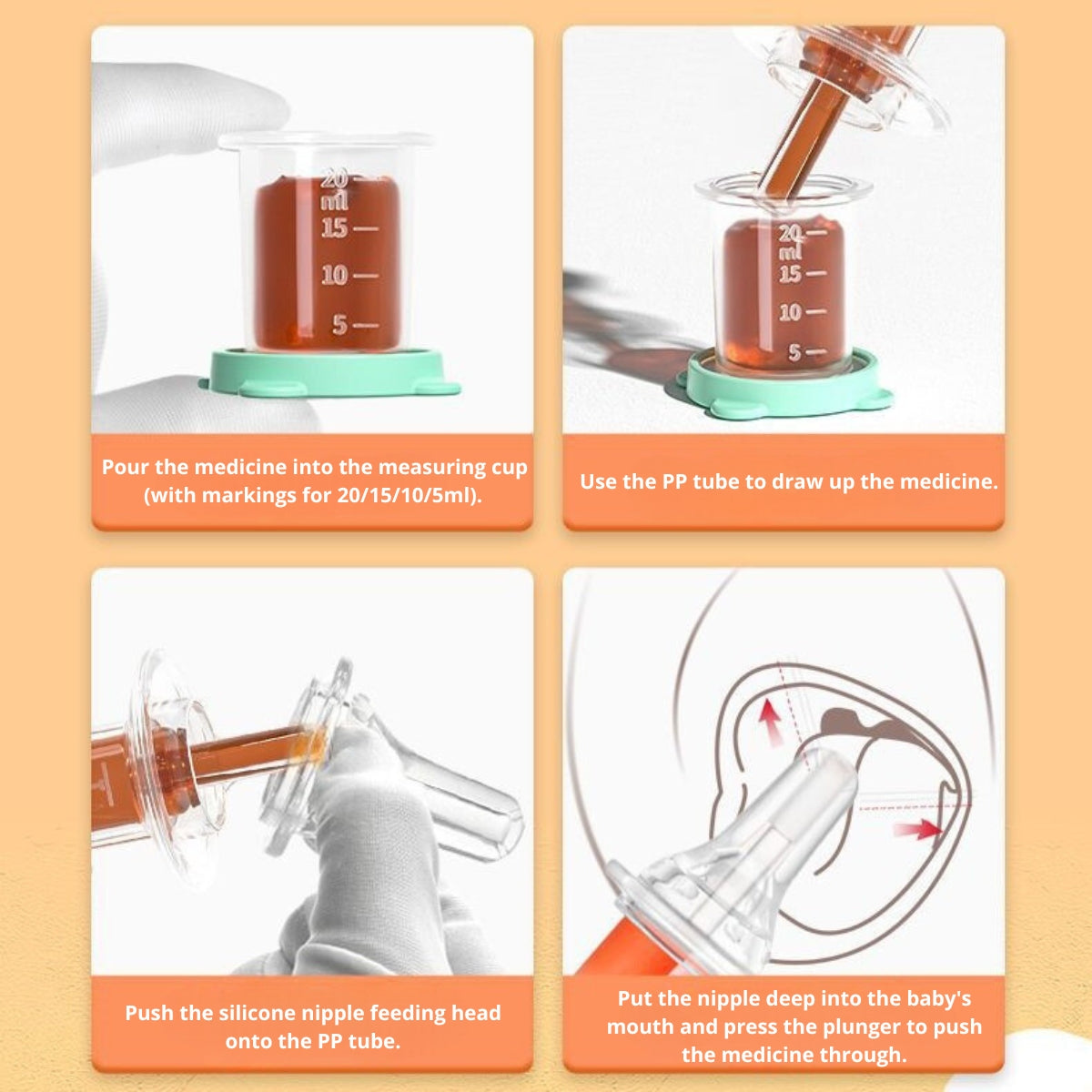 20
ml
15
10
5

Pour the medicine into the measuring cup (with markings for 20/15/10/5ml).

20
ml
15
10
5

Use the PP tube to draw up the medicine.

Push the silicone nipple feeding head onto the PP tube.

Put the nipple deep into the baby's mouth and press the plunger to push the medicine through.