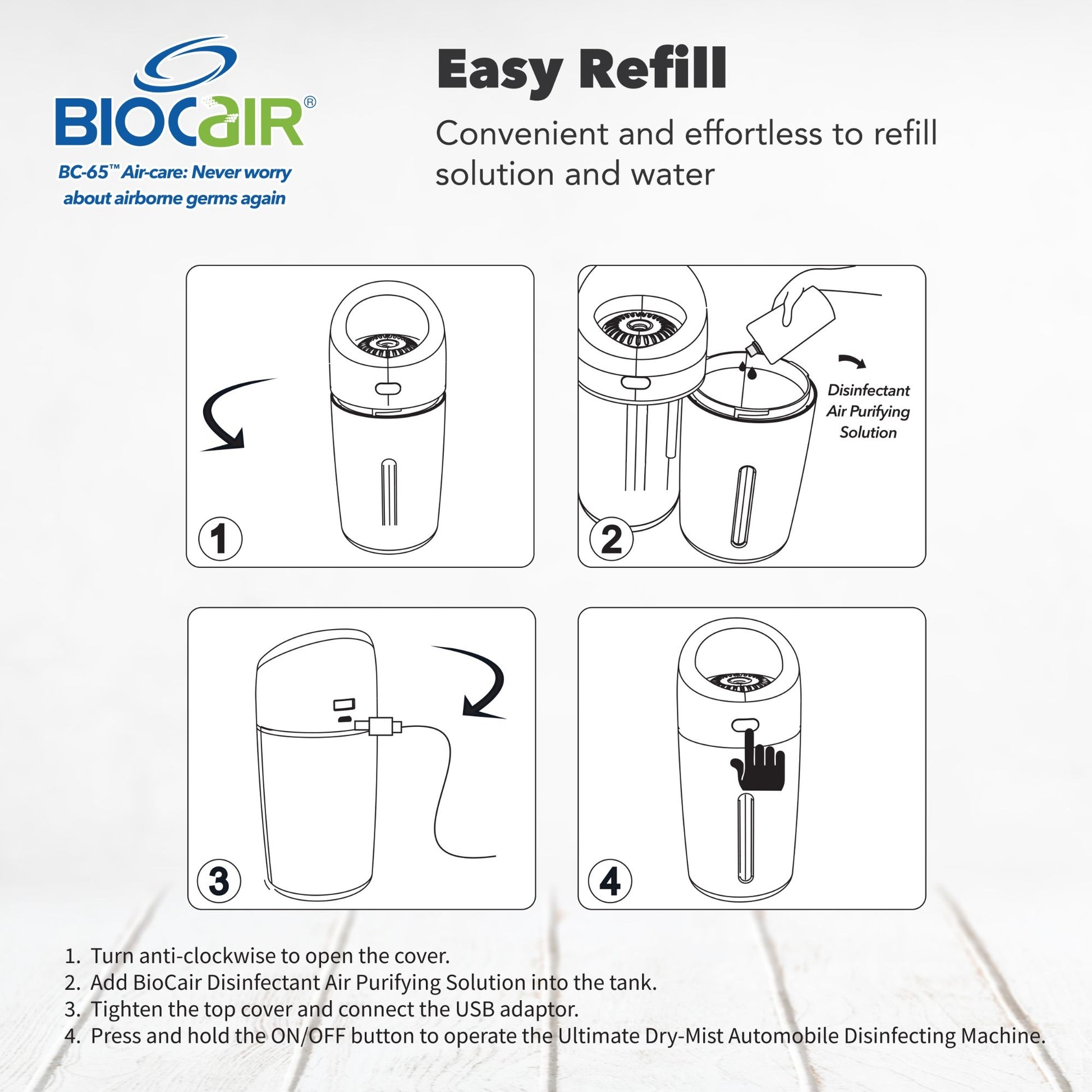 BIOCaIR®

BC-65™ Air-care: Never worry about airborne germs again

Easy Refill

Convenient and effortless to refill solution and water

1

2

Disinfectant Air Purifying Solution

3

4

1. Turn anti-clockwise to open the cover.
2. Add BioCair Disinfectant Air Purifying Solution into the tank.
3. Tighten the top cover and connect the USB adaptor.
4. Press and hold the ON/OFF button to operate the Ultimate Dry-Mist Automobile Disinfecting Machine.