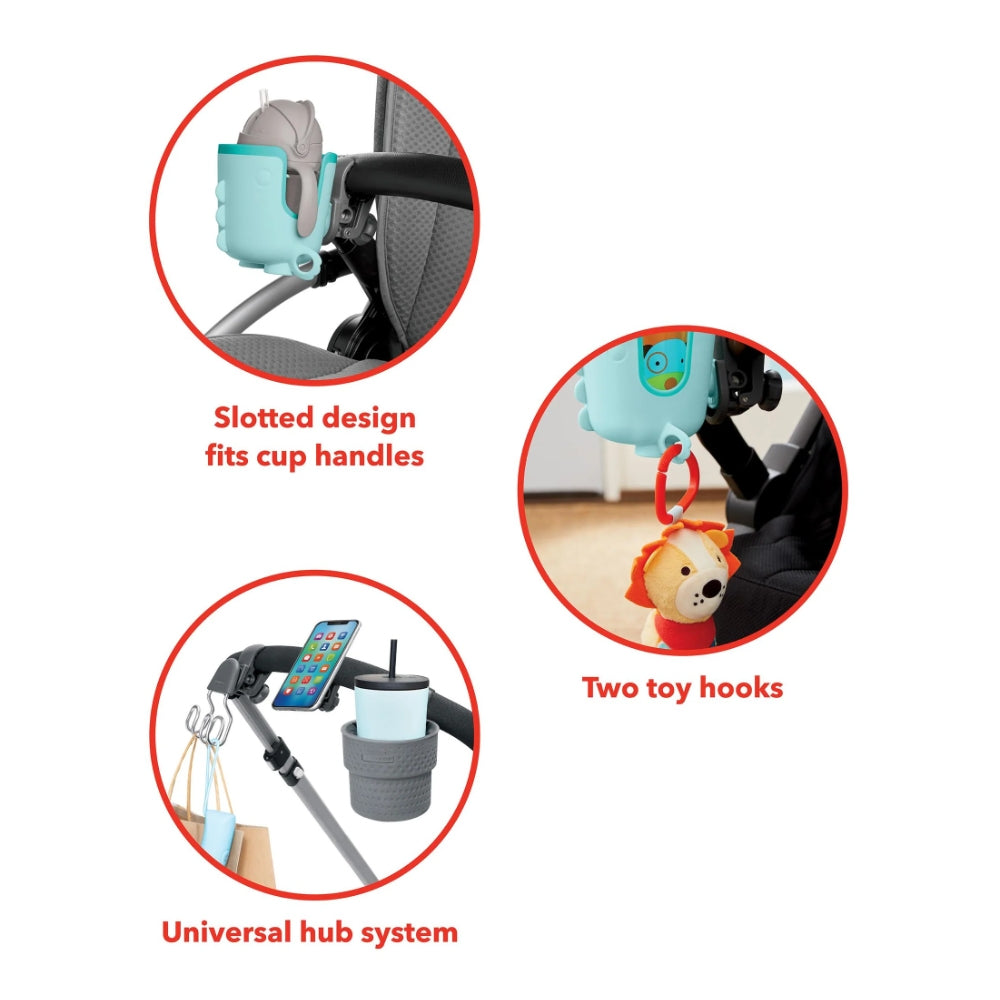 Slotted design fits cup handles

Two toy hooks

Universal hub system