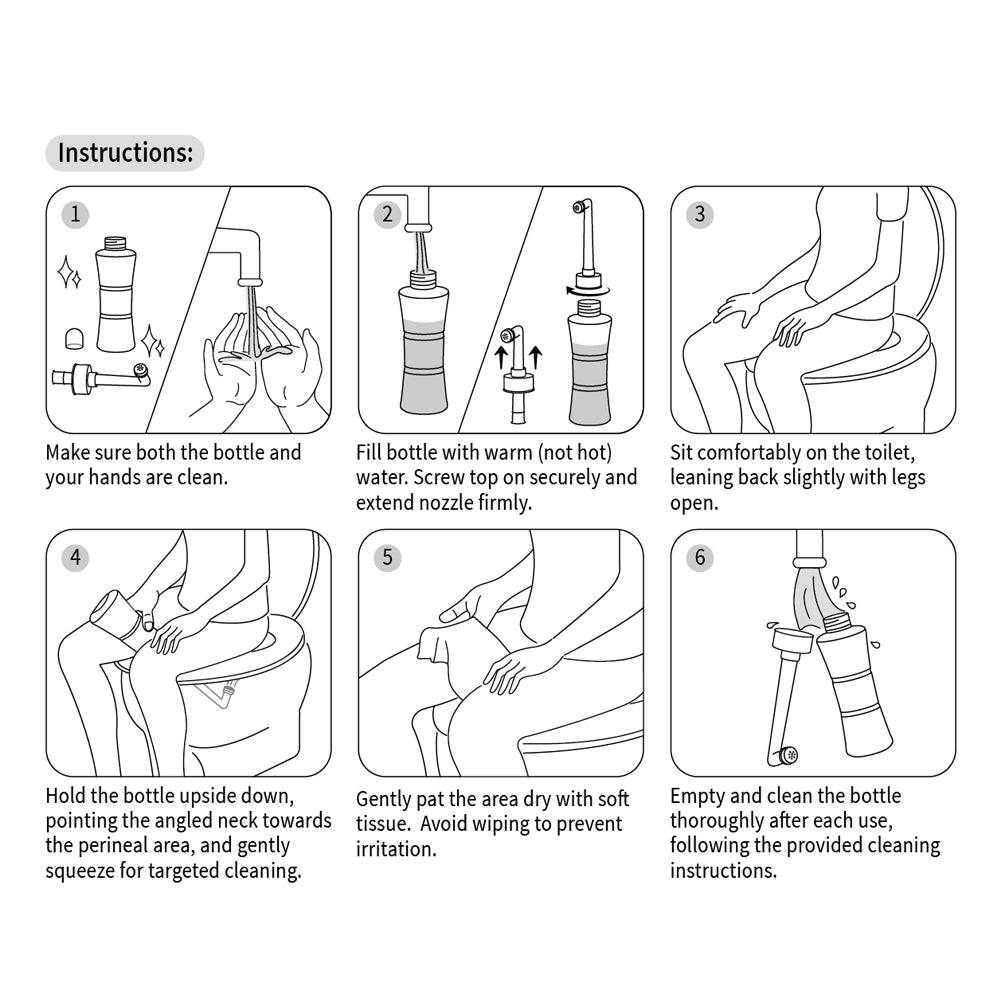 Instructions:

1

Make sure both the bottle and your hands are clean.

2

Fill bottle with warm (not hot) water. Screw top on securely and extend nozzle firmly.

3

Sit comfortably on the toilet, leaning back slightly with legs open.

4

Hold the bottle upside down, pointing the angled neck towards the perineal area, and gently squeeze for targeted cleaning.

5

Gently pat the area dry with soft tissue. Avoid wiping to prevent irritation.

6

Empty and clean the bottle thoroughly after each use, following the provided cleaning instructions.