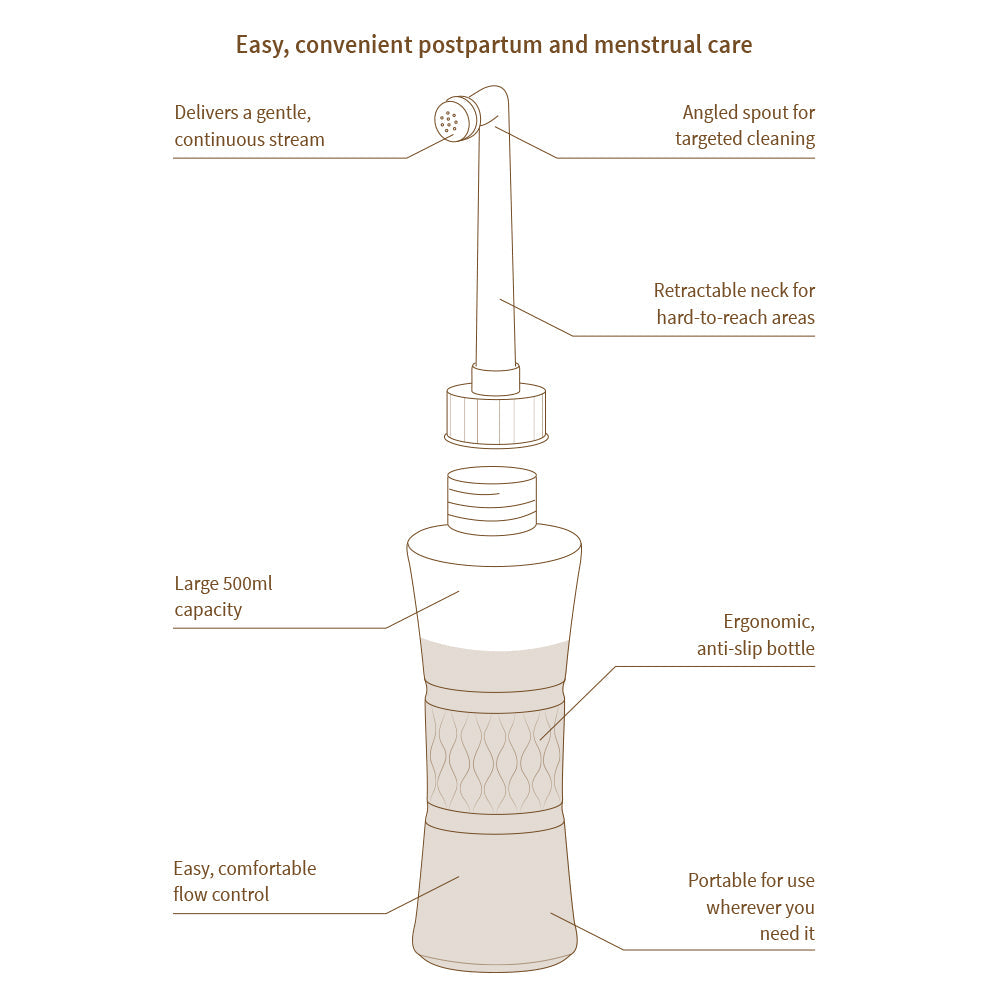 Easy, convenient postpartum and menstrual care

Delivers a gentle, continuous stream

Angled spout for targeted cleaning

Retractable neck for hard-to-reach areas

Large 500ml capacity

Ergonomic, anti-slip bottle

Easy, comfortable flow control

Portable for use wherever you need it