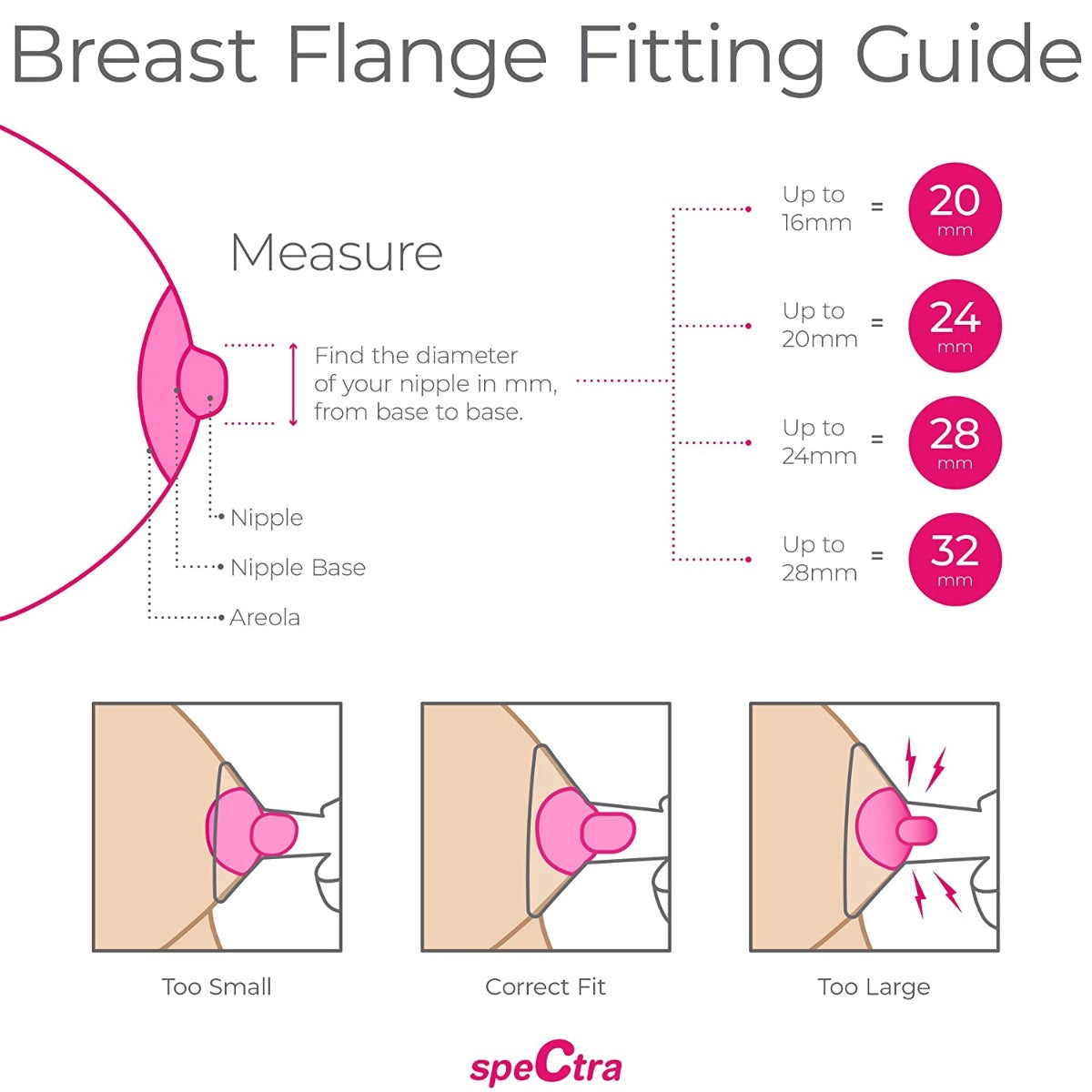 Breast Flange Fitting Guide

Measure

Find the diameter of your nipple in mm, from base to base.

Nipple

Nipple Base

Areola

Up to 16mm = 20 mm

Up to 20mm = 24 mm

Up to 24mm = 28 mm

Up to 28mm = 32 mm

Too Small

Correct Fit

Too Large

speCtra