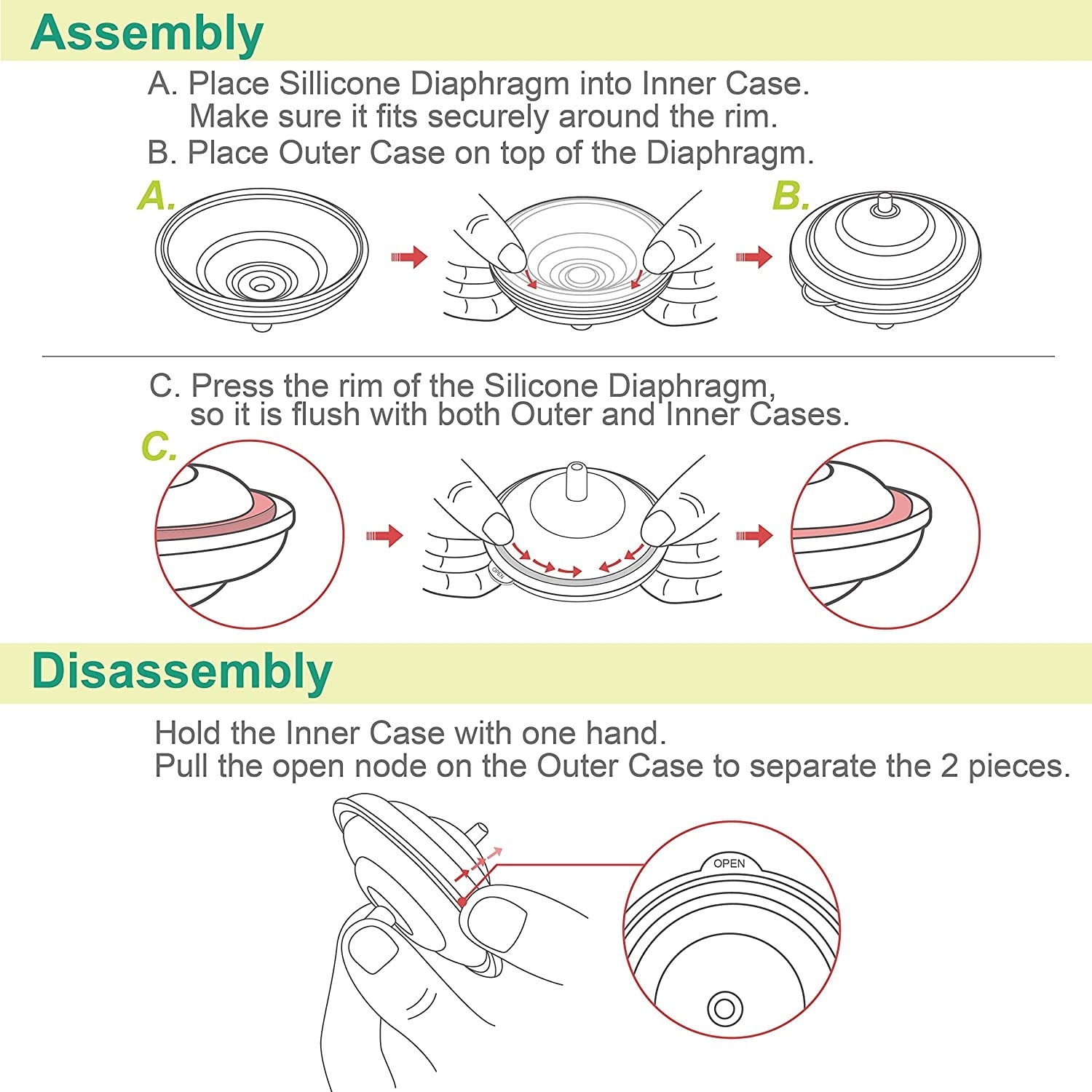 Assembly

A. Place Sillicone Diaphragm into Inner Case. Make sure it fits securely around the rim.

B. Place Outer Case on top of the Diaphragm.

A.

B.

C. Press the rim of the Silicone Diaphragm, so it is flush with both Outer and Inner Cases.

C.

OPEN

Disassembly

Hold the Inner Case with one hand.
Pull the open node on the Outer Case to separate the 2 pieces.

OPEN