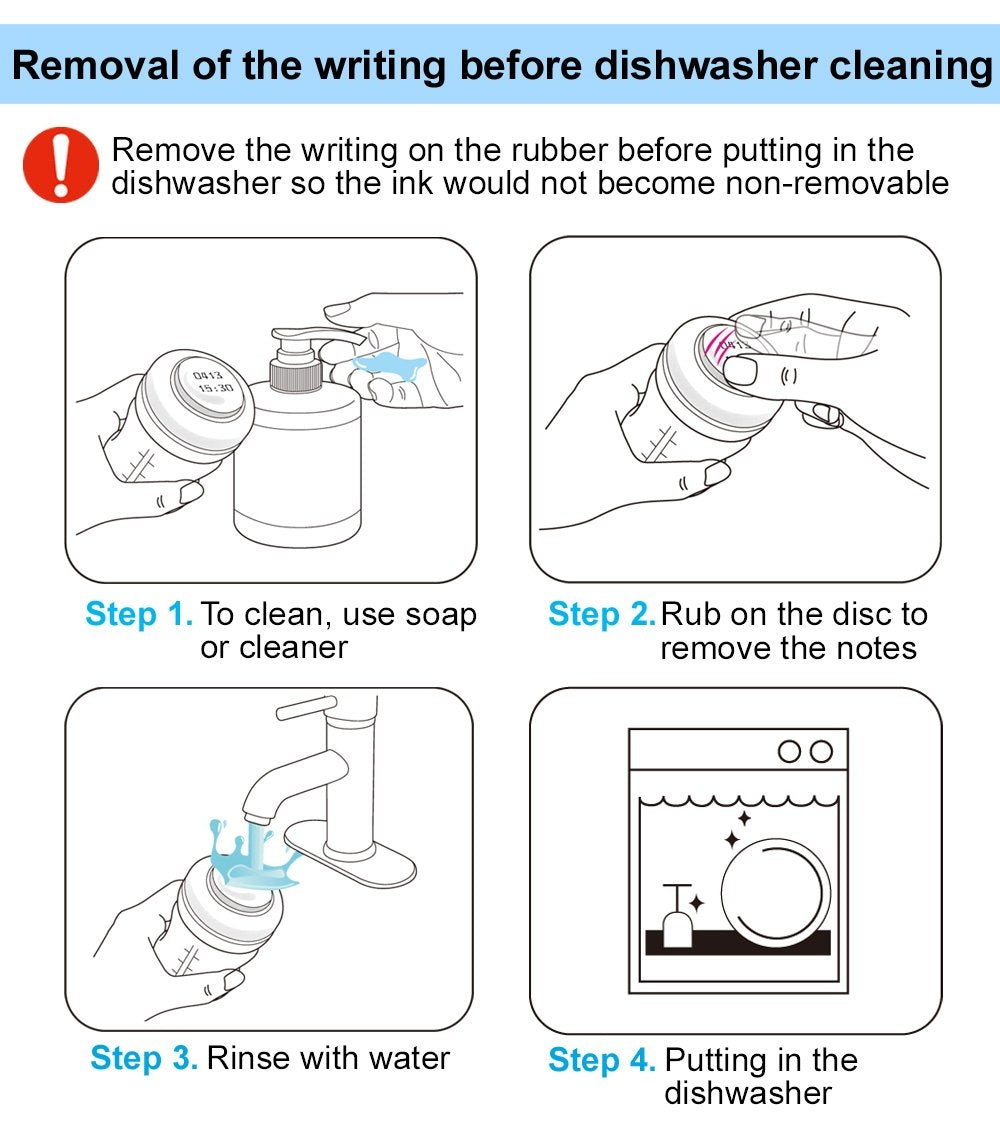 Removal of the writing before dishwasher cleaning

Remove the writing on the rubber before putting in the dishwasher so the ink would not become non-removable

0413
15:30

Step 1. To clean, use soap or cleaner

0413

Step 2. Rub on the disc to remove the notes

Step 3. Rinse with water

Step 4. Putting in the dishwasher