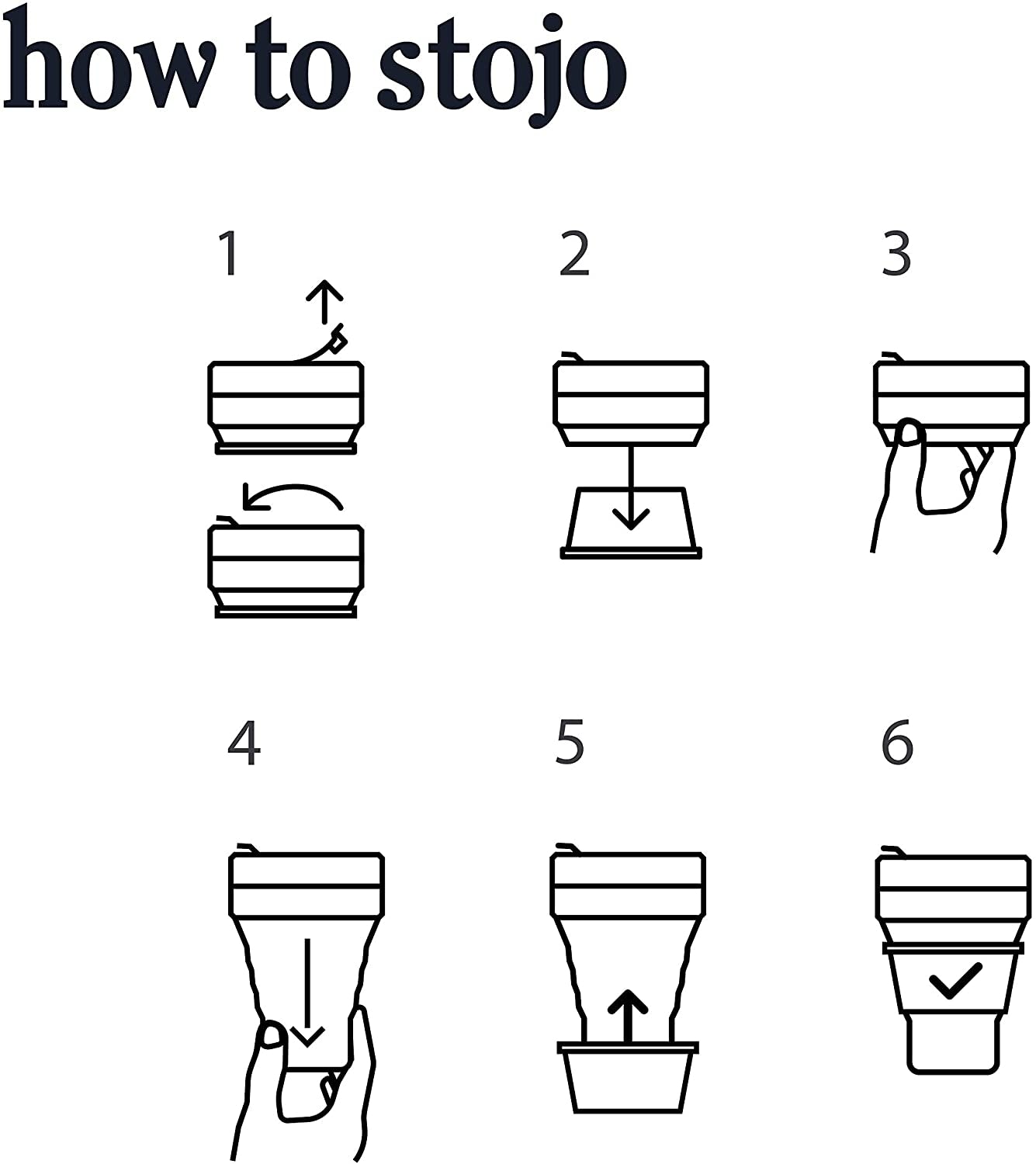 how to stojo

1

2

3

4

5

6