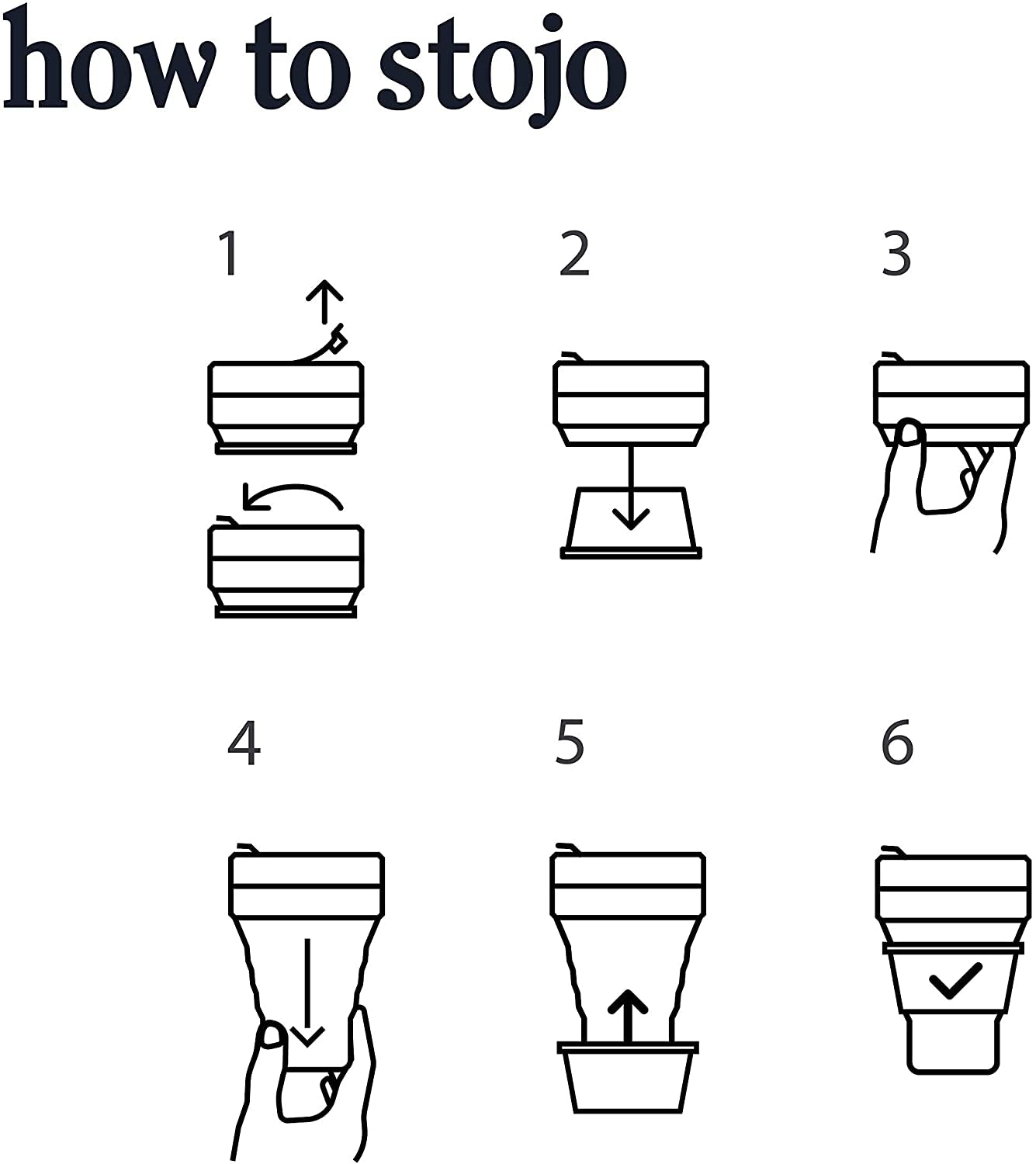 how to stojo

1

2

3

4

5

6