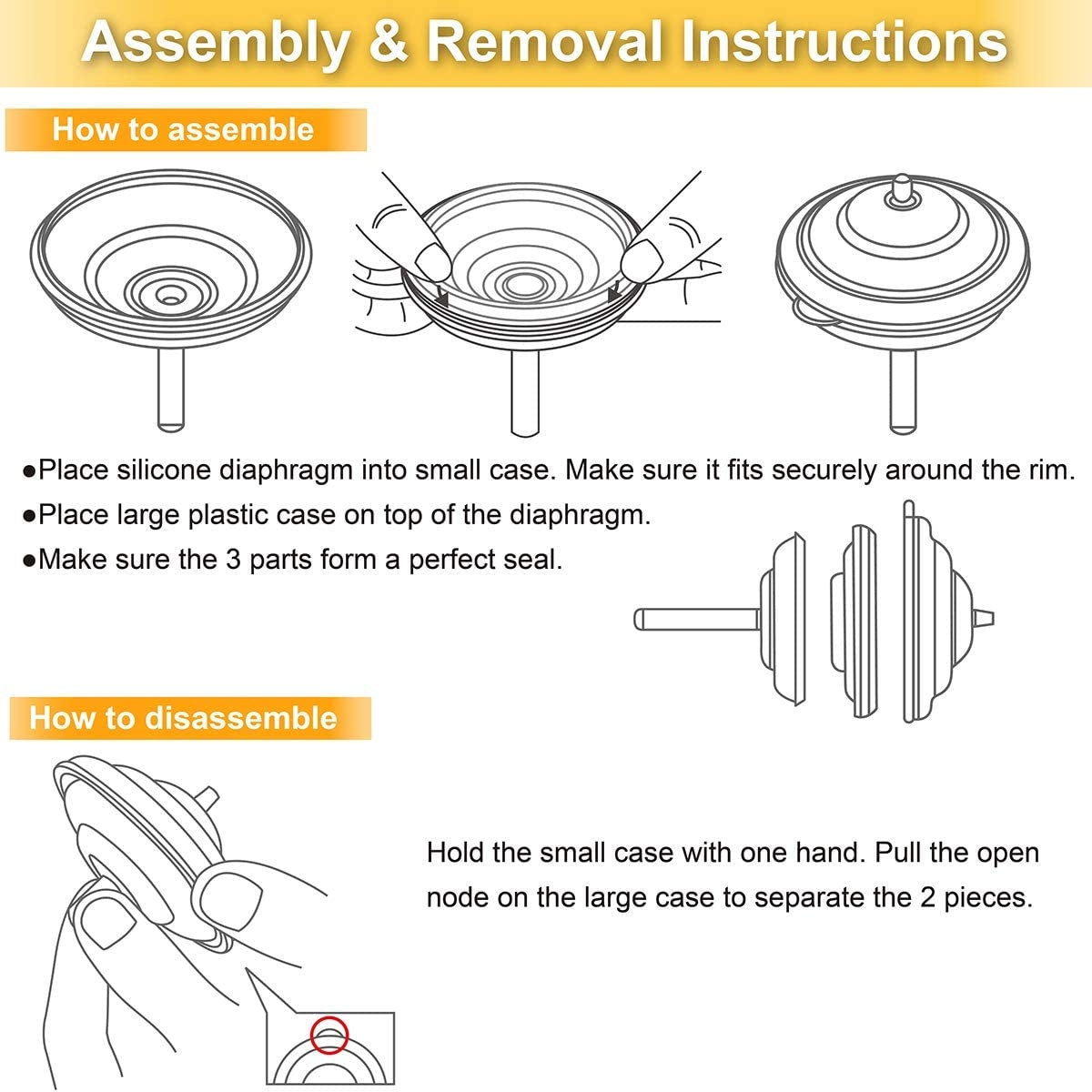 Assembly & Removal Instructions

How to assemble

●Place silicone diaphragm into small case. Make sure it fits securely around the rim.
●Place large plastic case on top of the diaphragm.
●Make sure the 3 parts form a perfect seal.

How to disassemble

Hold the small case with one hand. Pull the open node on the large case to separate the 2 pieces.