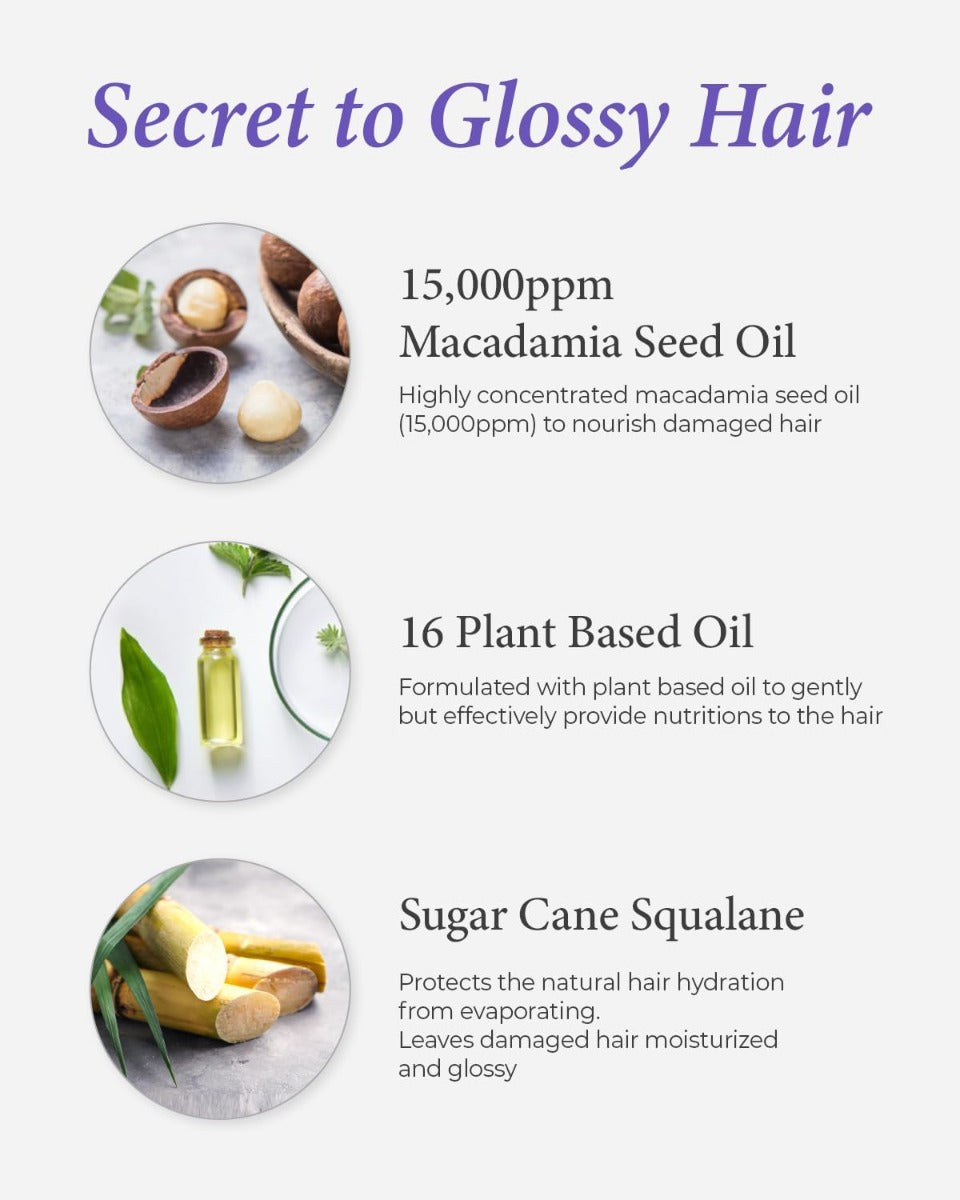 Secret to Glossy Hair

15,000ppm
Macadamia Seed Oil

Highly concentrated macadamia seed oil (15,000ppm) to nourish damaged hair

16 Plant Based Oil

Formulated with plant based oil to gently but effectively provide nutritions to the hair

Sugar Cane Squalane

Protects the natural hair hydration from evaporating.
Leaves damaged hair moisturized and glossy