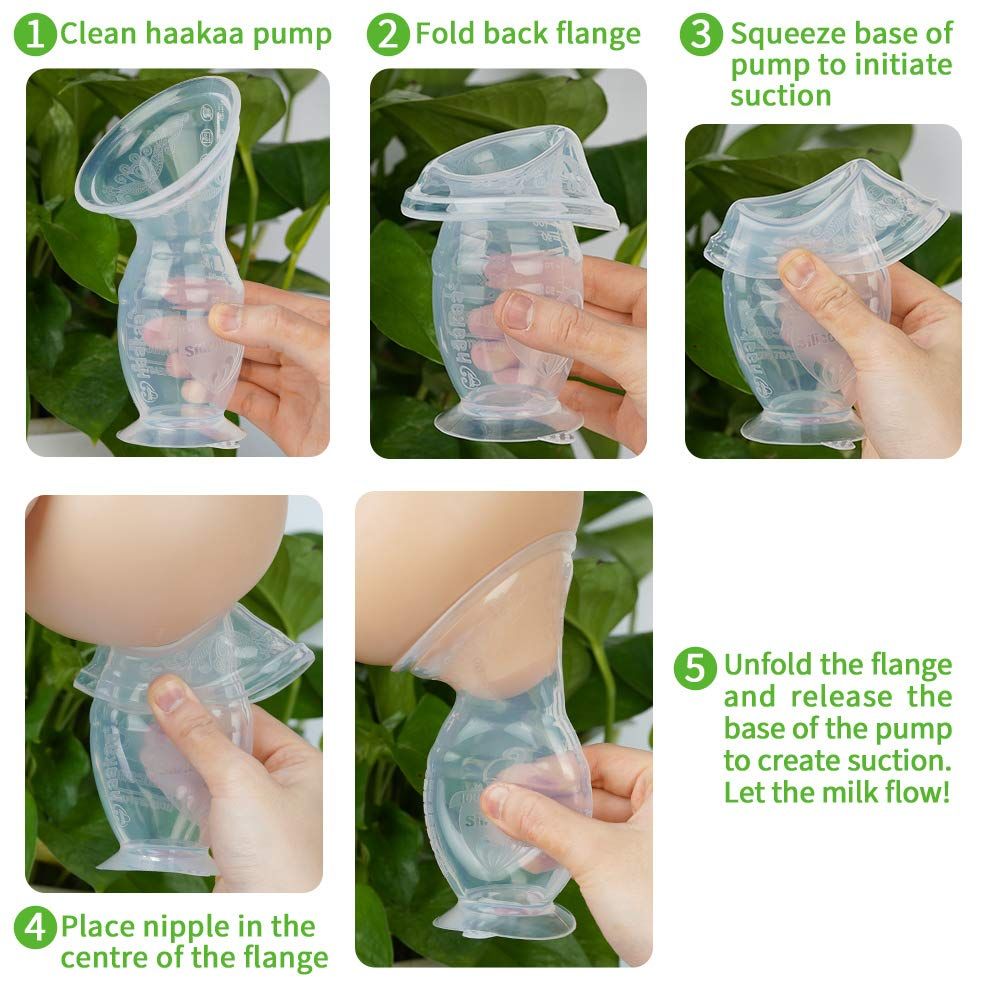 1 Clean haakaa pump

2 Fold back flange

3 Squeeze base of pump to initiate suction

4 Place nipple in the centre of the flange

5 Unfold the flange and release the base of the pump to create suction. Let the milk flow!