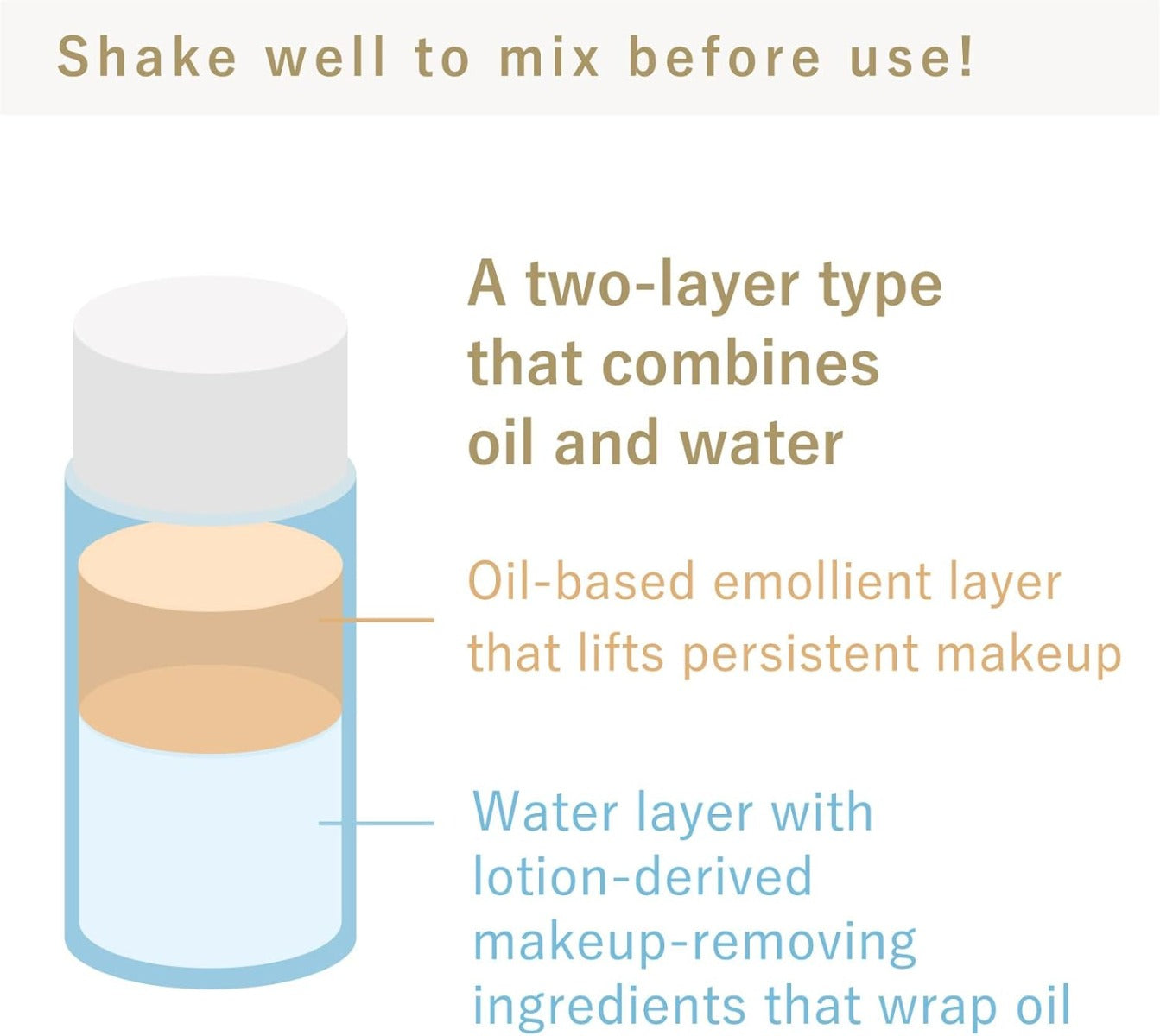 Shake well to mix before use!

A two-layer type that combines oil and water

Oil-based emollient layer that lifts persistent makeup

Water layer with lotion-derived makeup-removing ingredients that wrap oil