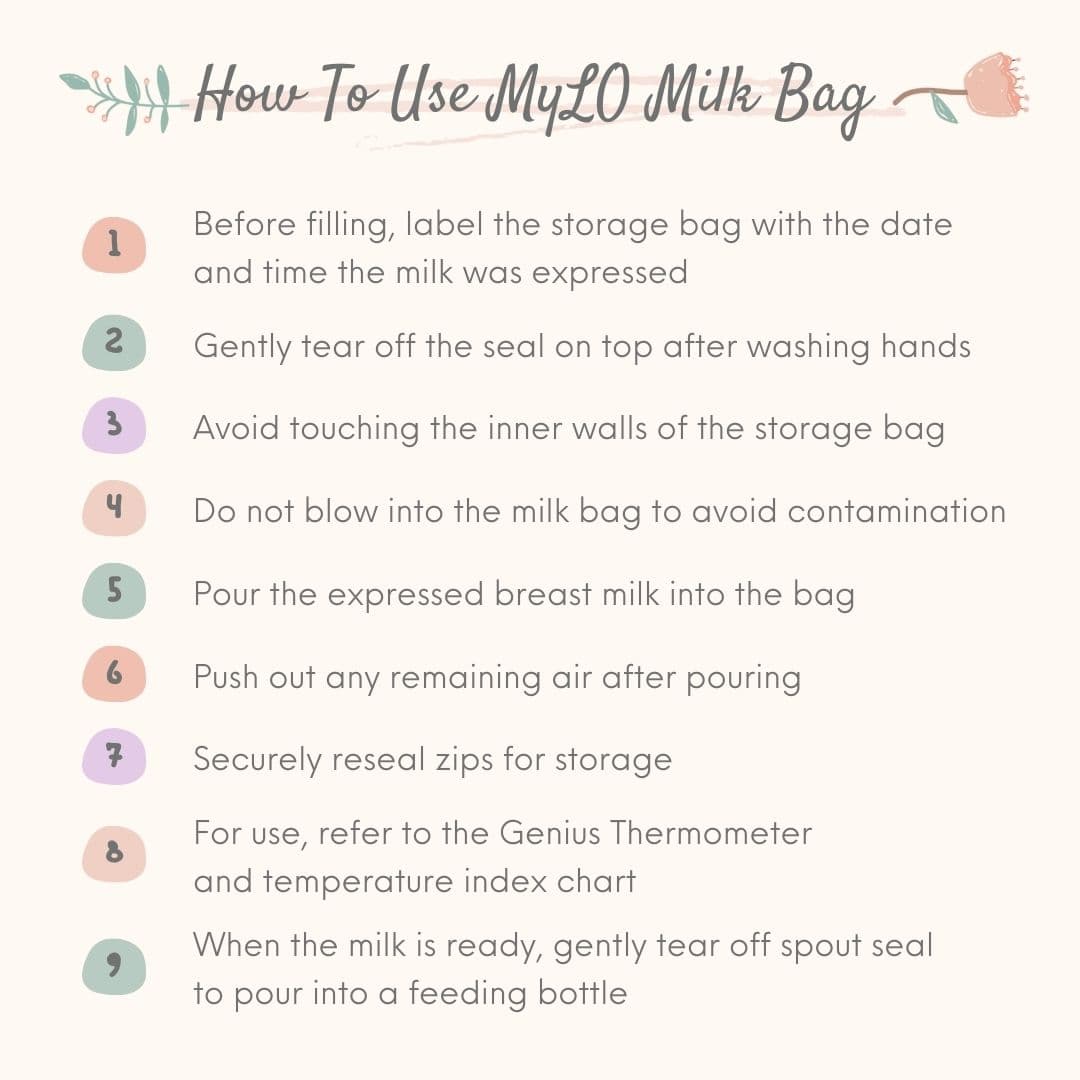 How To Use MyLO Milk Bag

1 Before filling, label the storage bag with the date and time the milk was expressed

2 Gently tear off the seal on top after washing hands

3 Avoid touching the inner walls of the storage bag

4 Do not blow into the milk bag to avoid contamination

5 Pour the expressed breast milk into the bag

6 Push out any remaining air after pouring

7 Securely reseal zips for storage

8 For use, refer to the Genius Thermometer and temperature index chart

9 When the milk is ready, gently tear off spout seal to pour into a feeding bottle