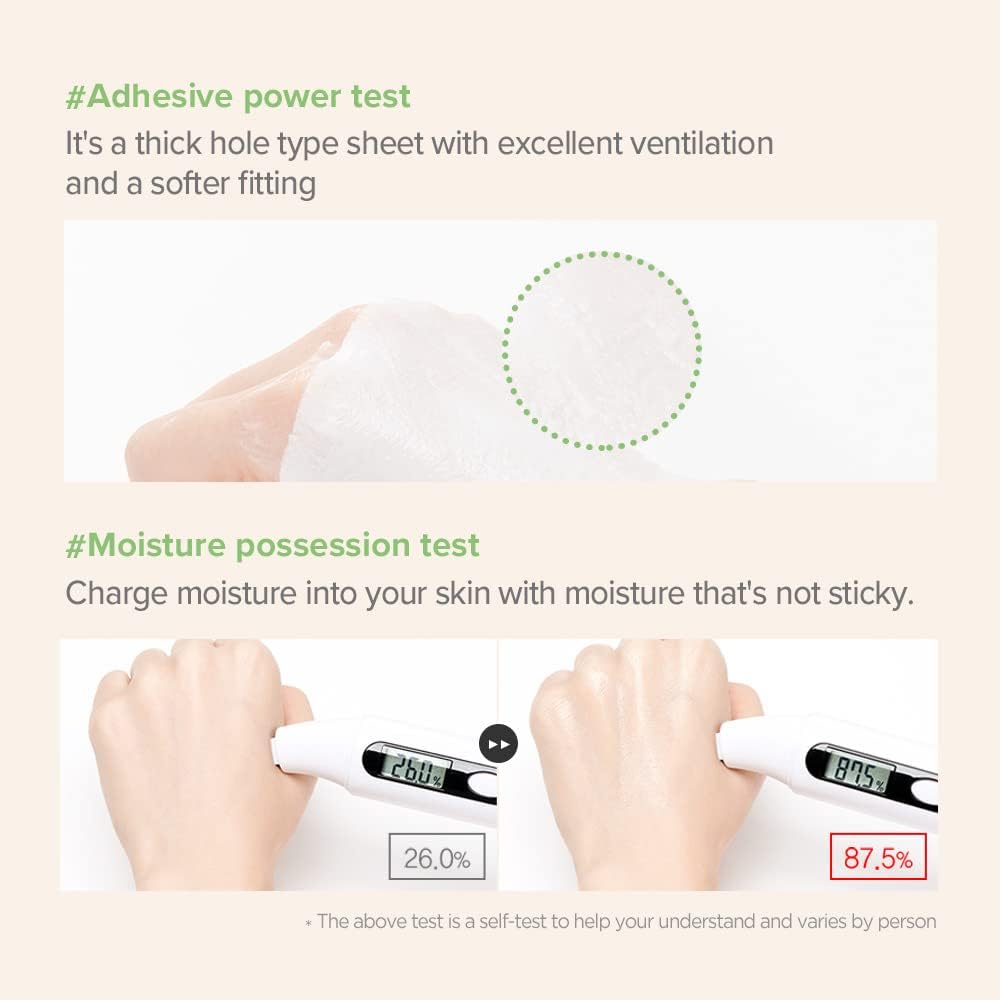 #Adhesive power test
It's a thick hole type sheet with excellent ventilation and a softer fitting

#Moisture possession test
Charge moisture into your skin with moisture that's not sticky.

26.0%

26.0%

87.5%

87.5%

* The above test is a self-test to help your understand and varies by person