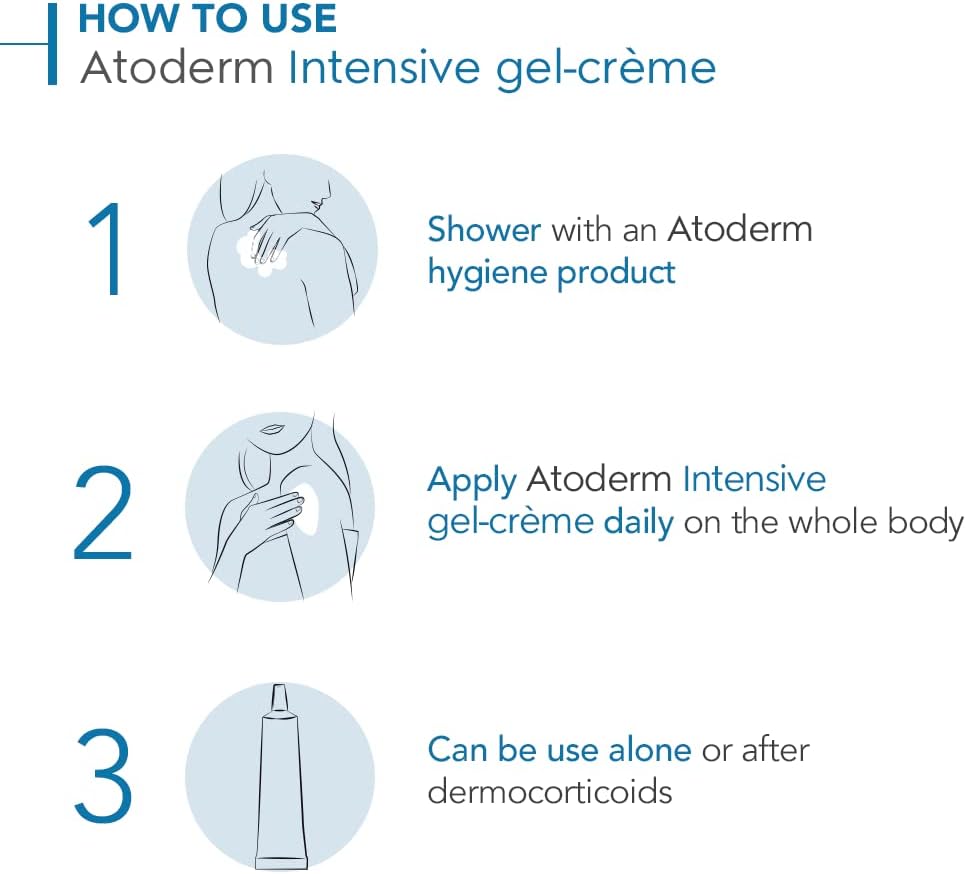 HOW TO USE
Atoderm Intensive gel-crème

1

Shower with an Atoderm hygiene product

2

Apply Atoderm Intensive gel-crème daily on the whole body

3

Can be use alone or after dermocorticoids