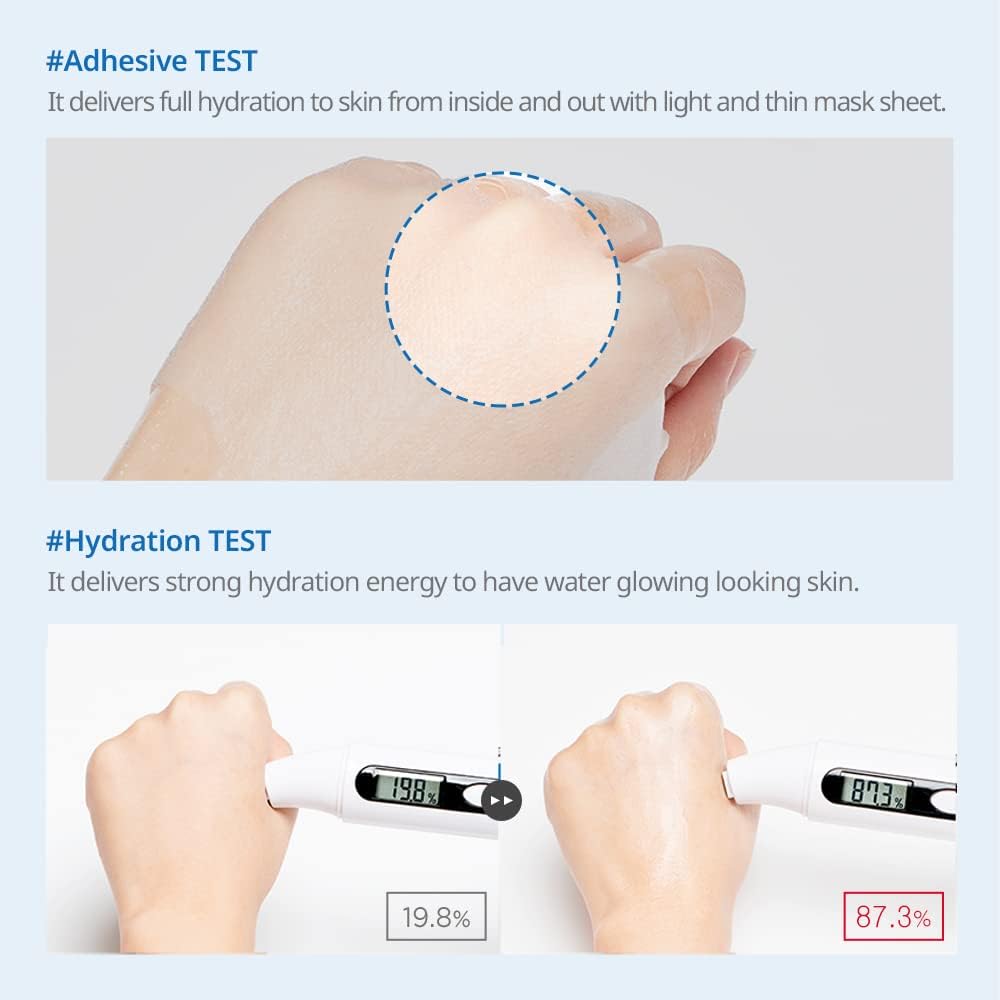 #Adhesive TEST

It delivers full hydration to skin from inside and out with light and thin mask sheet.

#Hydration TEST

It delivers strong hydration energy to have water glowing looking skin.

19.8%

19.8%

87.3%

87.3%