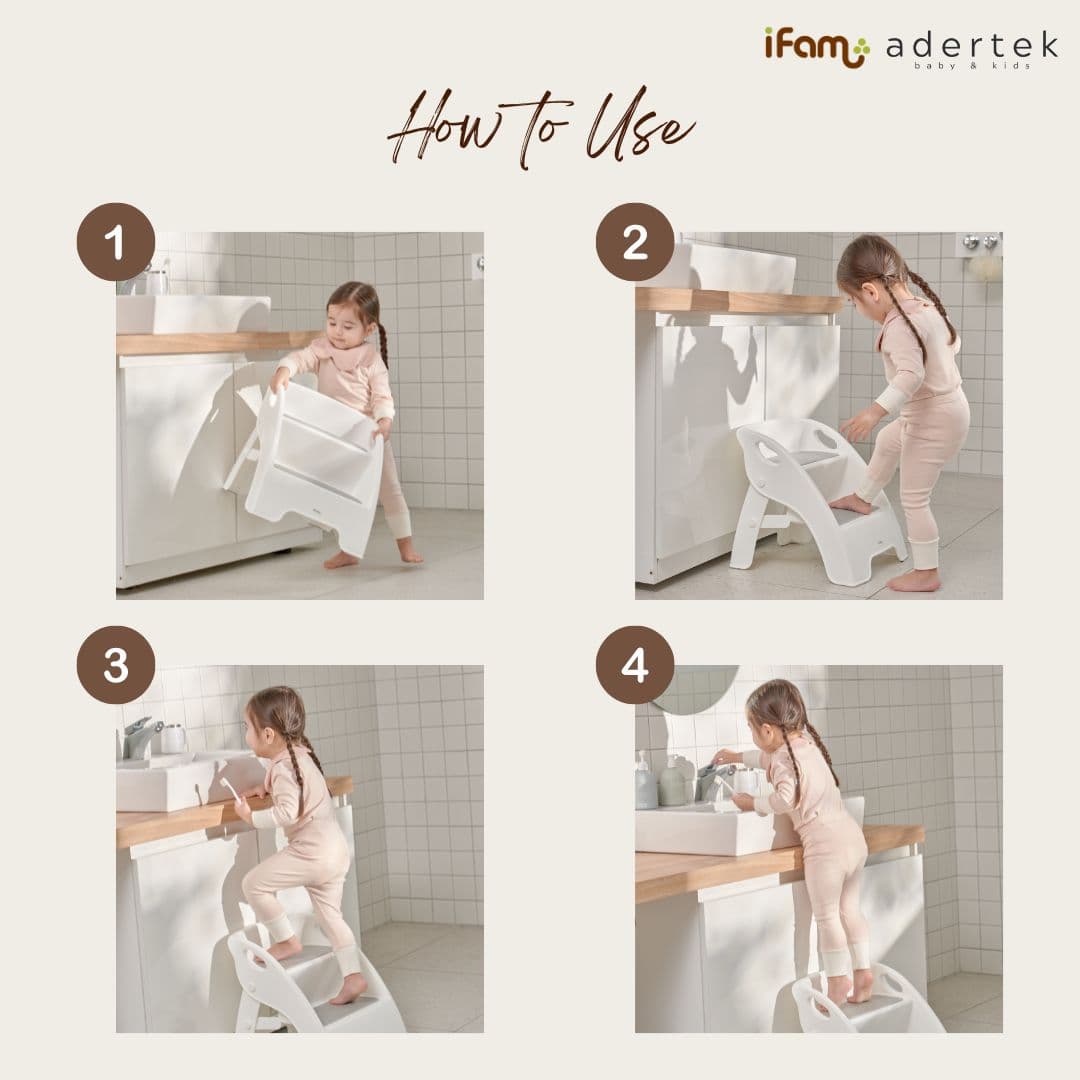 iFam adertek baby & kids

How to Use

1

2

3

4